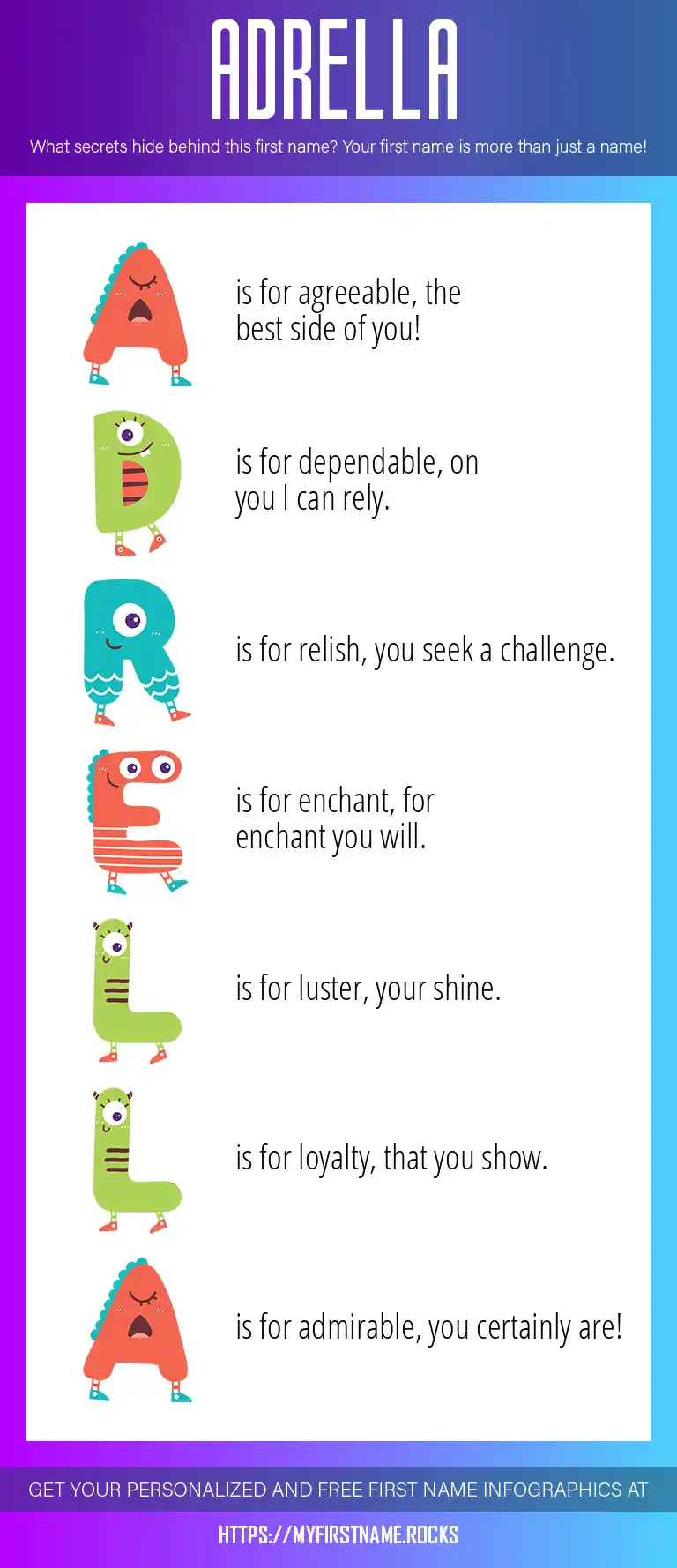 ADRELLA

What secrets hide behind this first name? Your first name is more than just a name!

A is for agreeable, the best side of you!

D is for dependable, on you I can rely.

R is for relish, you seek a challenge.

E is for enchant, for enchant you will.

L is for luster, your shine.

L is for loyalty, that you show.

A is for admirable, you certainly are!

GET YOUR PERSONALIZED AND FREE FIRST NAME INFOGRAPHICS AT

HTTPS://MYFIRSTNAME.ROCKS