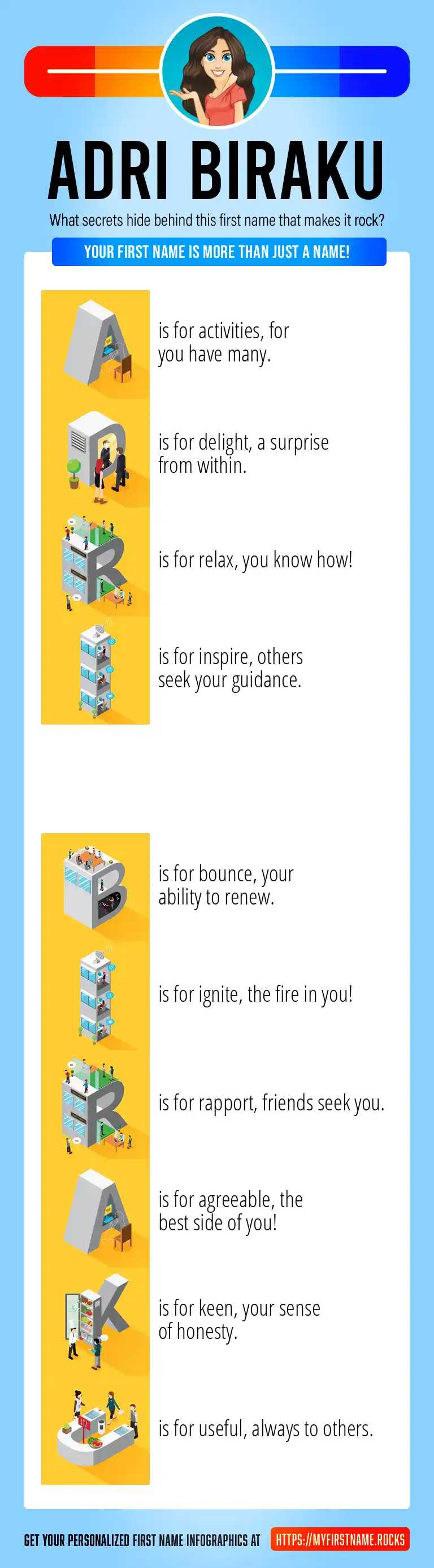 ADRI BIRAKU

What secrets hide behind this first name that makes it rock?

YOUR FIRST NAME IS MORE THAN JUST A NAME!

A is for activities, for you have many.

D is for delight, a surprise from within.

R is for relax, you know how!

I is for inspire, others seek your guidance.

B is for bounce, your ability to renew.

I is for ignite, the fire in you!

R is for rapport, friends seek you.

A is for agreeable, the best side of you!

K is for keen, your sense of honesty.

U is for useful, always to others.

GET YOUR PERSONALIZED FIRST NAME INFOGRAPHICS AT HTTPS://MYFIRSTNAME.ROCKS