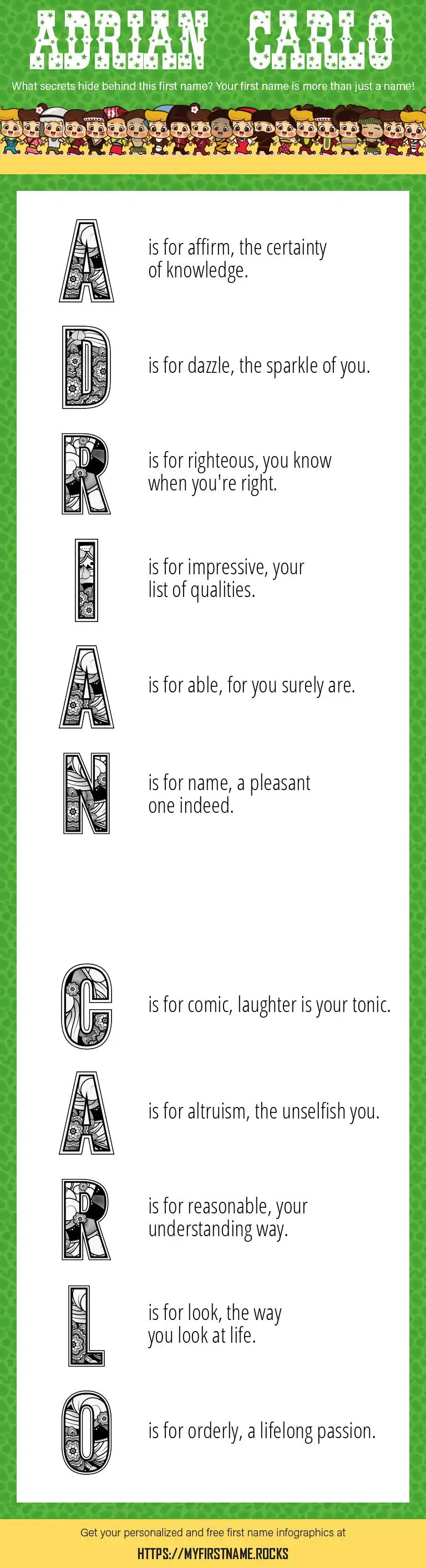 ADRIAN CARLO

What secrets hide behind this first name? Your first name is more than just a name!

A is for affirm, the certainty of knowledge.

D is for dazzle, the sparkle of you.

R is for righteous, you know when you're right.

I is for impressive, your list of qualities.

A is for able, for you surely are.

N is for name, a pleasant one indeed.

C is for comic, laughter is your tonic.

A is for altruism, the unselfish you.

R is for reasonable, your understanding way.

L is for look, the way you look at life.

O is for orderly, a lifelong passion.

Get your personalized and free first name infographics at

HTTPS://MYFIRSTNAME.ROCKS