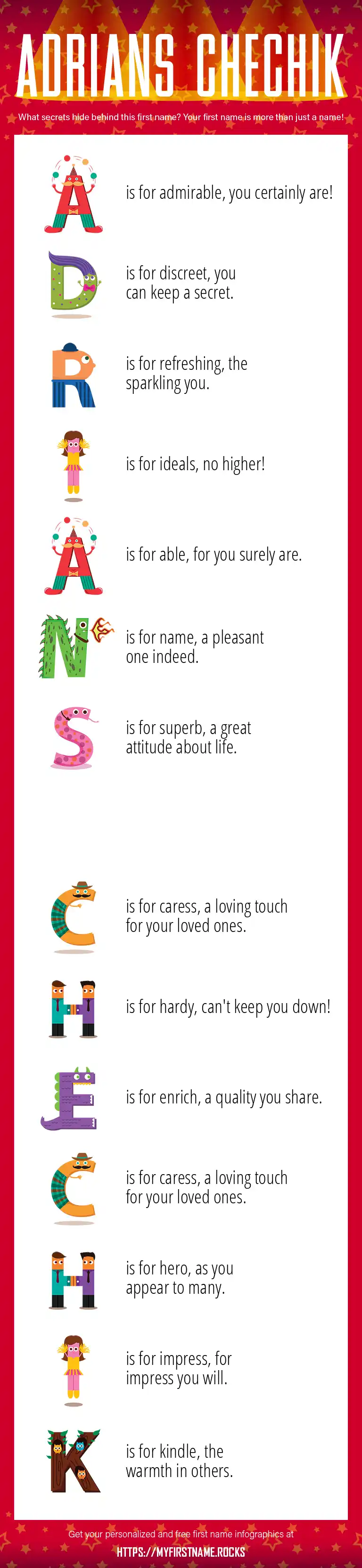 ADRIANS CHECHIK

What secrets hide behind this first name? Your first name is more than just a name!

A is for admirable, you certainly are!

D is for discreet, you can keep a secret.

R is for refreshing, the sparkling you.

I is for ideals, no higher!

A is for able, for you surely are.

N is for name, a pleasant one indeed.

S is for superb, a great attitude about life.

C is for caress, a loving touch for your loved ones.

H is for hardy, can't keep you down!

E is for enrich, a quality you share.

C is for caress, a loving touch for your loved ones.

H is for hero, as you appear to many.

I is for impress, for impress you will.

K is for kindle, the warmth in others.

Get your personalized and free first name infographics at

HTTPS://MYFIRSTNAME.ROCKS