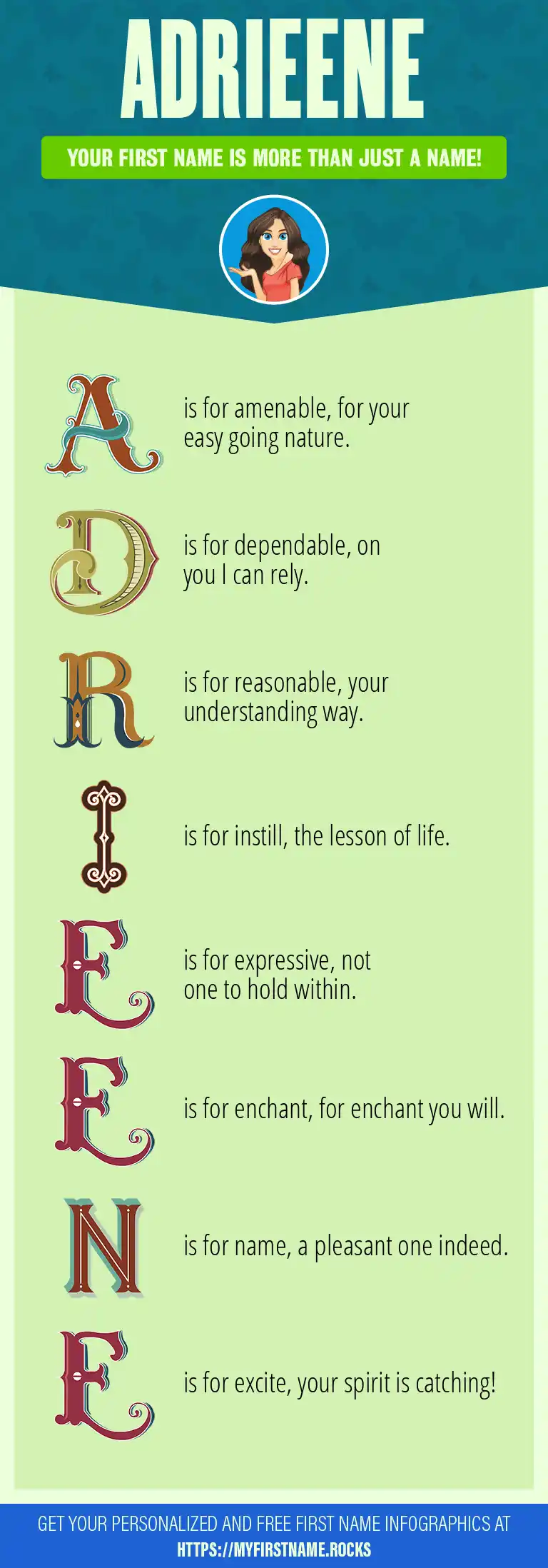 ADRIEENE

YOUR FIRST NAME IS MORE THAN JUST A NAME!

A is for amenable, for your easy going nature.

D is for dependable, on you I can rely.

R is for reasonable, your understanding way.

I is for instill, the lesson of life.

E is for expressive, not one to hold within.

E is for enchant, for enchant you will.

N is for name, a pleasant one indeed.

E is for excite, your spirit is catching!

GET YOUR PERSONALIZED AND FREE FIRST NAME INFOGRAPHICS AT HTTPS://MYFIRSTNAME.ROCKS