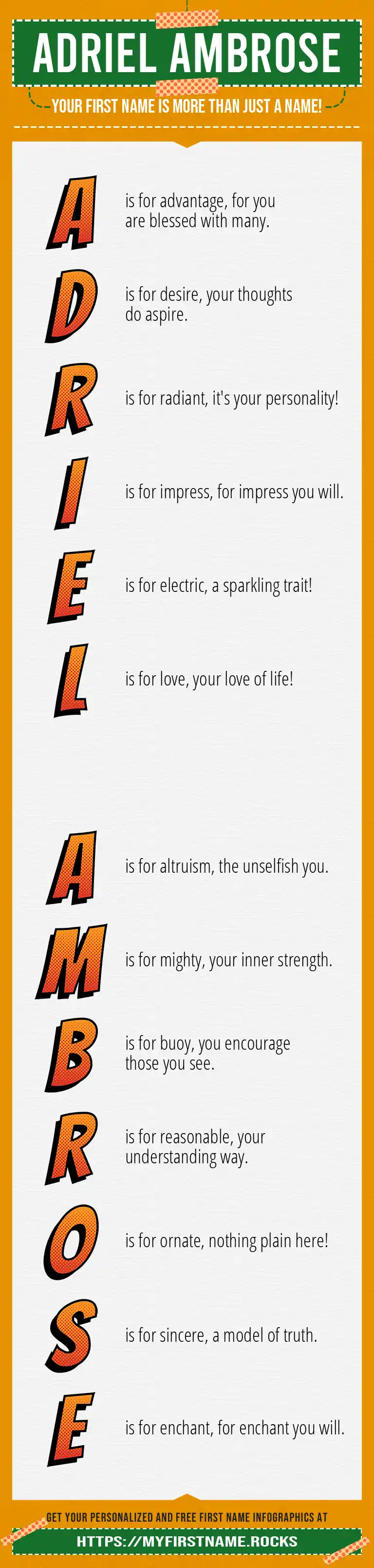 ADRIEL AMBROSE

YOUR FIRST NAME IS MORE THAN JUST A NAME!

A is for advantage, for you are blessed with many.

D is for desire, your thoughts do aspire.

R is for radiant, it's your personality!

I is for impress, for impress you will.

E is for electric, a sparkling trait!

L is for love, your love of life!

A is for altruism, the unselfish you.

M is for mighty, your inner strength.

B is for buoy, you encourage those you see.

R is for reasonable, your understanding way.

O is for ornate, nothing plain here!

S is for sincere, a model of truth.

E is for enchant, for enchant you will.

GET YOUR PERSONALIZED AND FREE FIRST NAME INFOGRAPHICS AT

HTTPS://MYFIRSTNAME.ROCKS