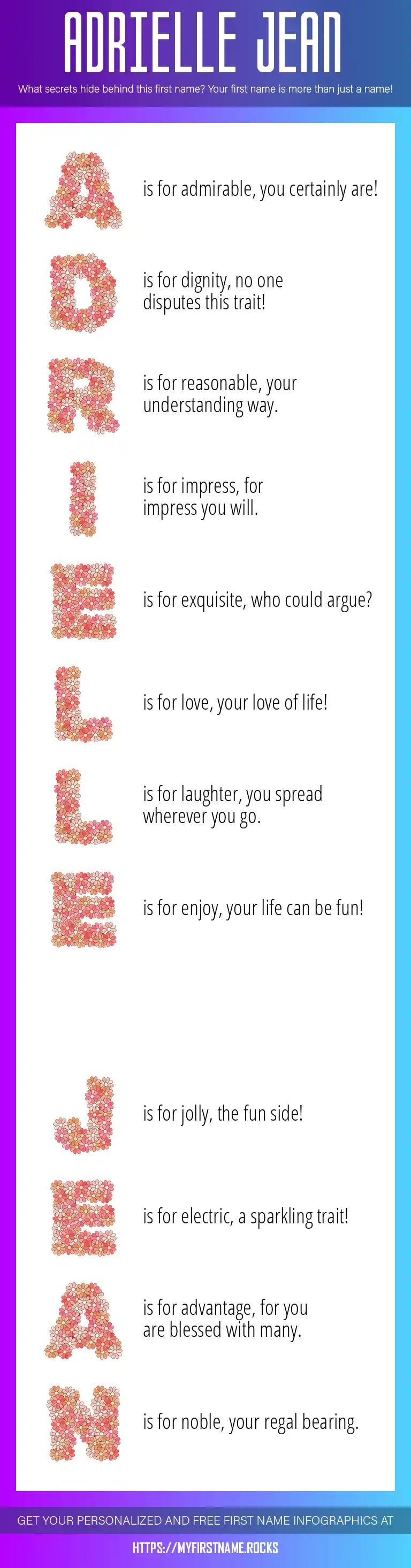 ADRIELLE JEAN

What secrets hide behind this first name? Your first name is more than just a name!

A is for admirable, you certainly are!

D is for dignity, no one disputes this trait!

R is for reasonable, your understanding way.

I is for impress, for impress you will.

E is for exquisite, who could argue?

L is for love, your love of life!

L is for laughter, you spread wherever you go.

E is for enjoy, your life can be fun!

J is for jolly, the fun side!

E is for electric, a sparkling trait!

A is for advantage, for you are blessed with many.

N is for noble, your regal bearing.

GET YOUR PERSONALIZED AND FREE FIRST NAME INFOGRAPHICS AT

HTTPS://MYFIRSTNAME.ROCKS