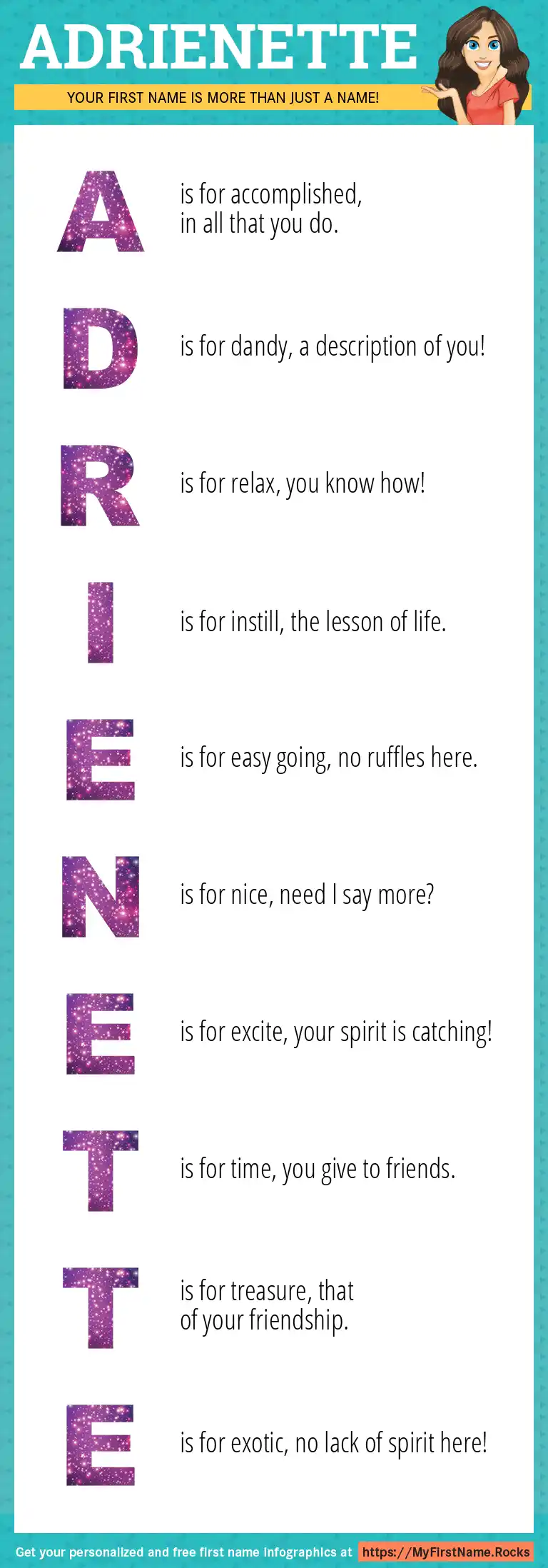 ADRIENETTE

YOUR FIRST NAME IS MORE THAN JUST A NAME!

A is for accomplished, in all that you do.

D is for dandy, a description of you!

R is for relax, you know how!

I is for instill, the lesson of life.

E is for easy going, no ruffles here.

N is for nice, need I say more?

E is for excite, your spirit is catching!

T is for time, you give to friends.

T is for treasure, that of your friendship.

E is for exotic, no lack of spirit here!

Get your personalized and free first name infographics at https://MyFirstName.Rocks