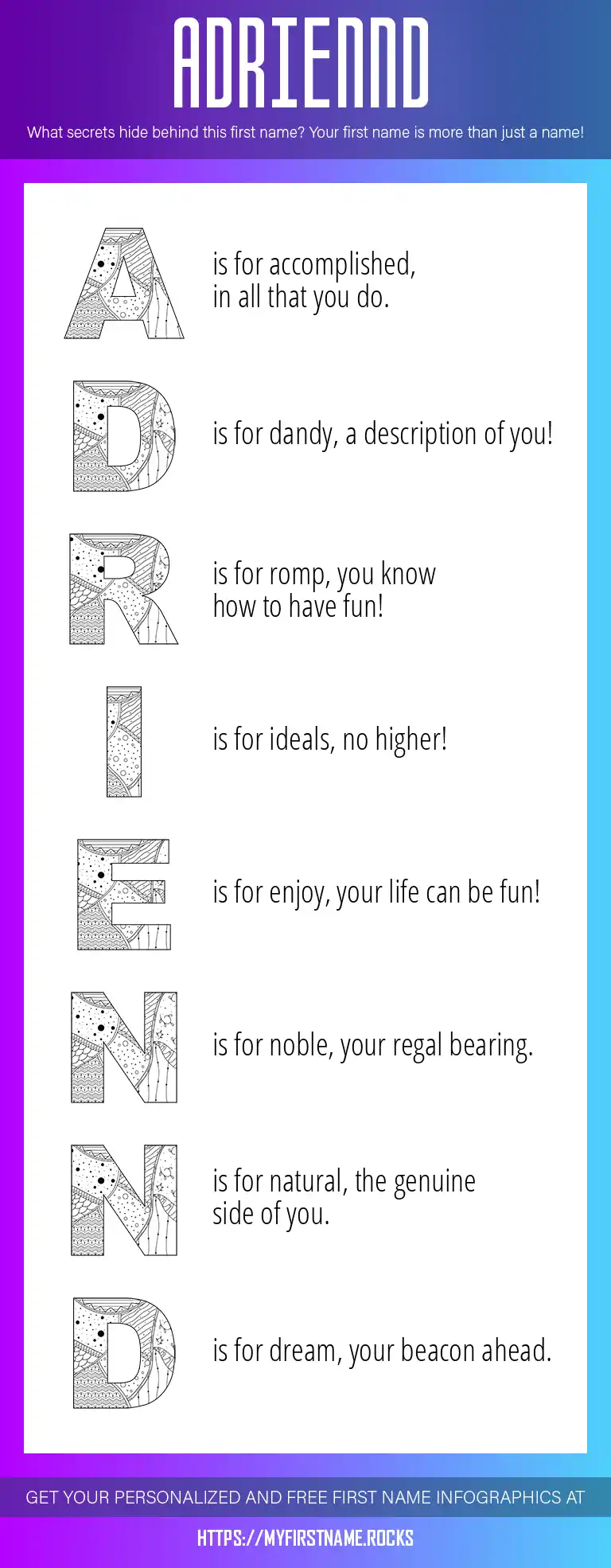 ADRIENND

What secrets hide behind this first name? Your first name is more than just a name!

A is for accomplished, in all that you do.

D is for dandy, a description of you!

R is for romp, you know how to have fun!

I is for ideals, no higher!

E is for enjoy, your life can be fun!

N is for noble, your regal bearing.

N is for natural, the genuine side of you.

D is for dream, your beacon ahead.

GET YOUR PERSONALIZED AND FREE FIRST NAME INFOGRAPHICS AT

HTTPS://MYFIRSTNAME.ROCKS