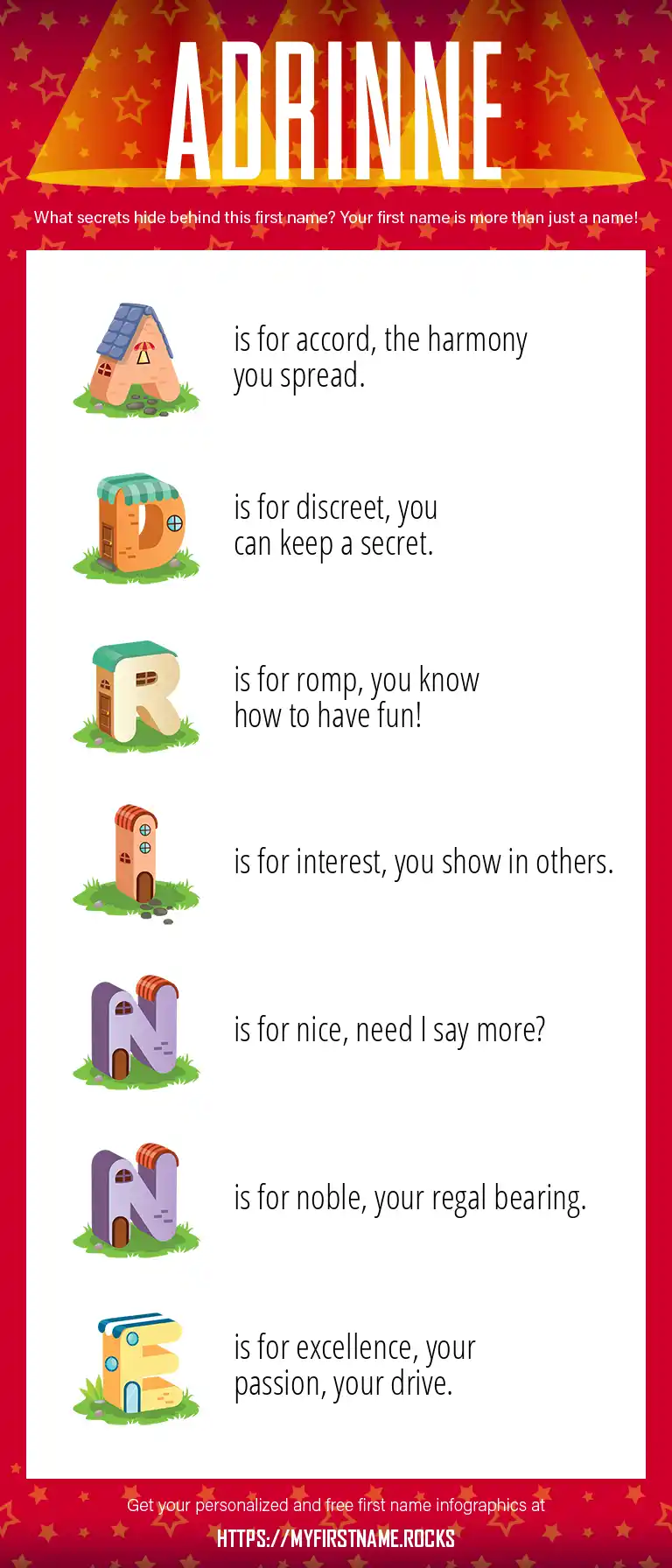 ADRINNE

What secrets hide behind this first name? Your first name is more than just a name!

A is for accord, the harmony you spread.

D is for discreet, you can keep a secret.

R is for romp, you know how to have fun!

I is for interest, you show in others.

N is for nice, need I say more?

N is for noble, your regal bearing.

E is for excellence, your passion, your drive.

Get your personalized and free first name infographics at

HTTPS://MYFIRSTNAME.ROCKS