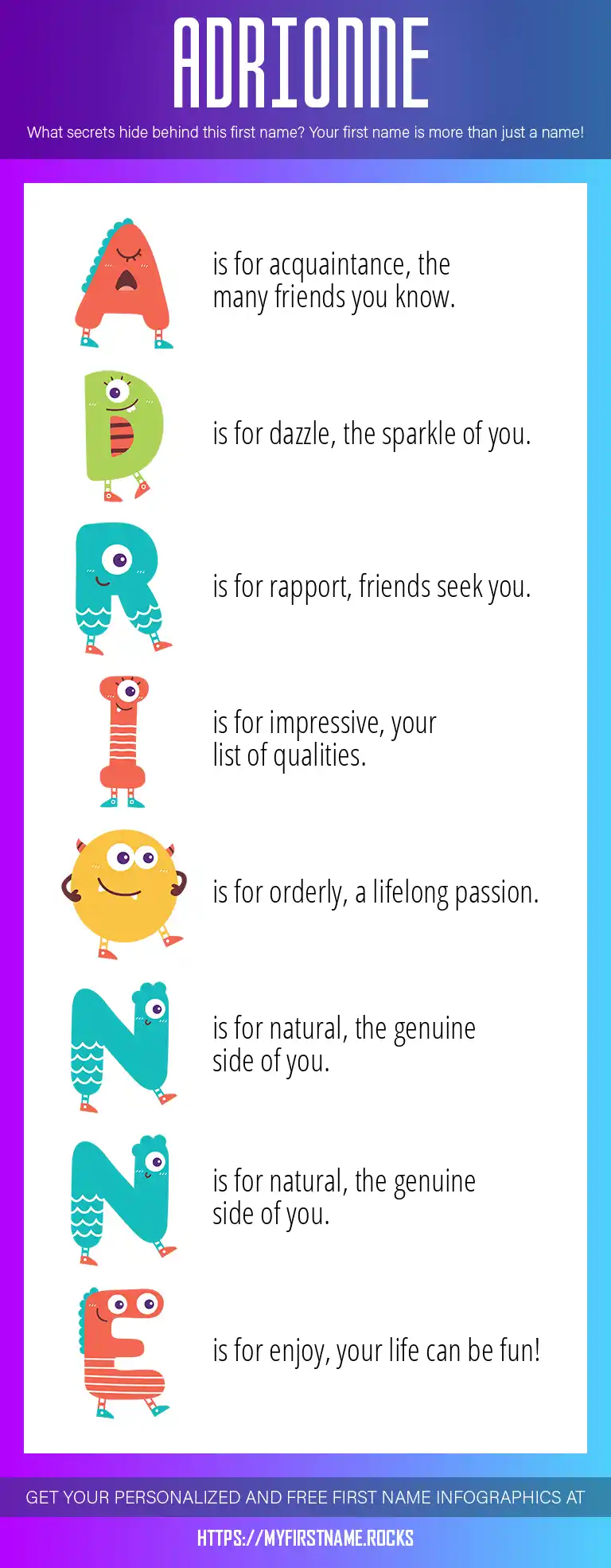 ADRIONNE

What secrets hide behind this first name? Your first name is more than just a name!

A is for acquaintance, the many friends you know.

D is for dazzle, the sparkle of you.

R is for rapport, friends seek you.

I is for impressive, your list of qualities.

O is for orderly, a lifelong passion.

N is for natural, the genuine side of you.

N is for natural, the genuine side of you.

E is for enjoy, your life can be fun!

GET YOUR PERSONALIZED AND FREE FIRST NAME INFOGRAPHICS AT

HTTPS://MYFIRSTNAME.ROCKS