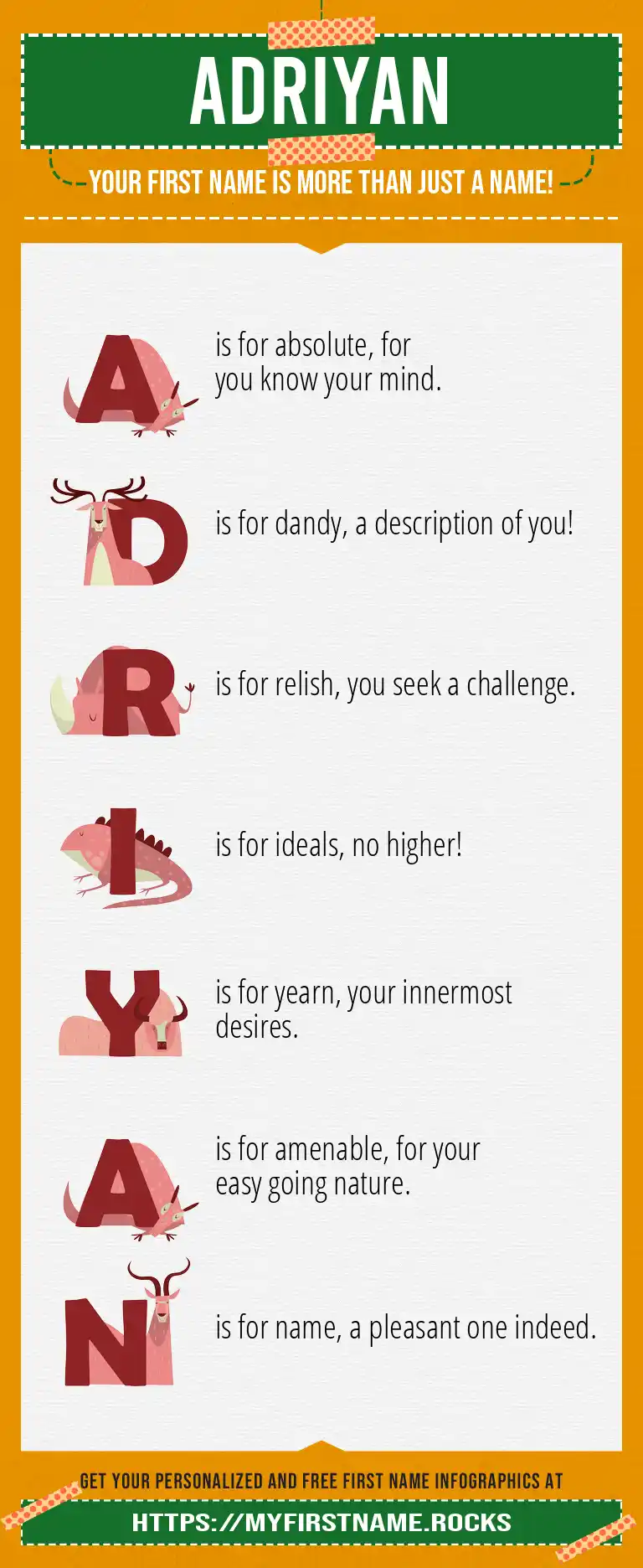 ADRIYAN

YOUR FIRST NAME IS MORE THAN JUST A NAME!

A is for absolute, for you know your mind.

D is for dandy, a description of you!

R is for relish, you seek a challenge.

I is for ideals, no higher!

Y is for yearn, your innermost desires.

A is for amenable, for your easy going nature.

N is for name, a pleasant one indeed.

GET YOUR PERSONALIZED AND FREE FIRST NAME INFOGRAPHICS AT

HTTPS://MYFIRSTNAME.ROCKS