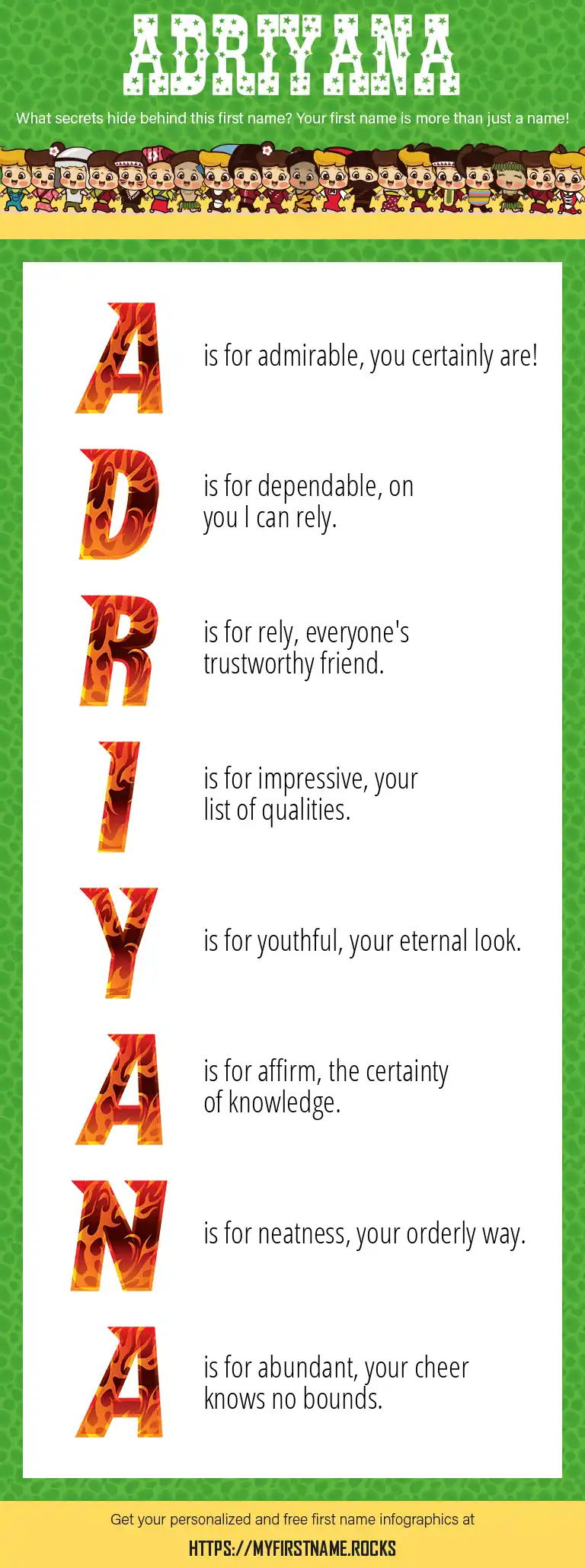 ADRIYANA

What secrets hide behind this first name? Your first name is more than just a name!

A is for admirable, you certainly are!

D is for dependable, on you I can rely.

R is for rely, everyone's trustworthy friend.

I is for impressive, your list of qualities.

Y is for youthful, your eternal look.

A is for affirm, the certainty of knowledge.

N is for neatness, your orderly way.

A is for abundant, your cheer knows no bounds.

Get your personalized and free first name infographics at

HTTPS://MYFIRSTNAME.ROCKS