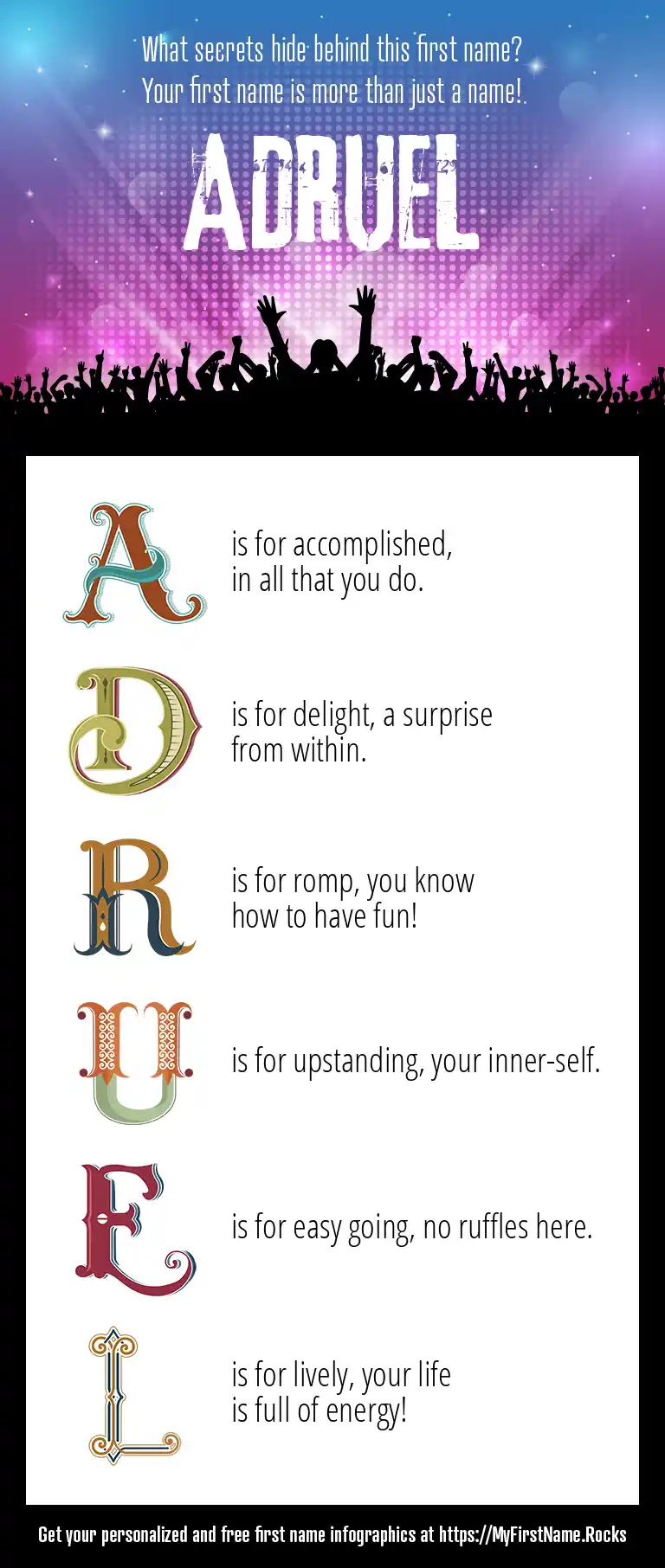 What secrets hide behind this first name?
Your first name is more than just a name!

ADRUEL

A is for accomplished, in all that you do.

D is for delight, a surprise from within.

R is for romp, you know how to have fun!

U is for upstanding, your inner-self.

E is for easy going, no ruffles here.

L is for lively, your life is full of energy!

Get your personalized and free first name infographics at https://MyFirstName.Rocks