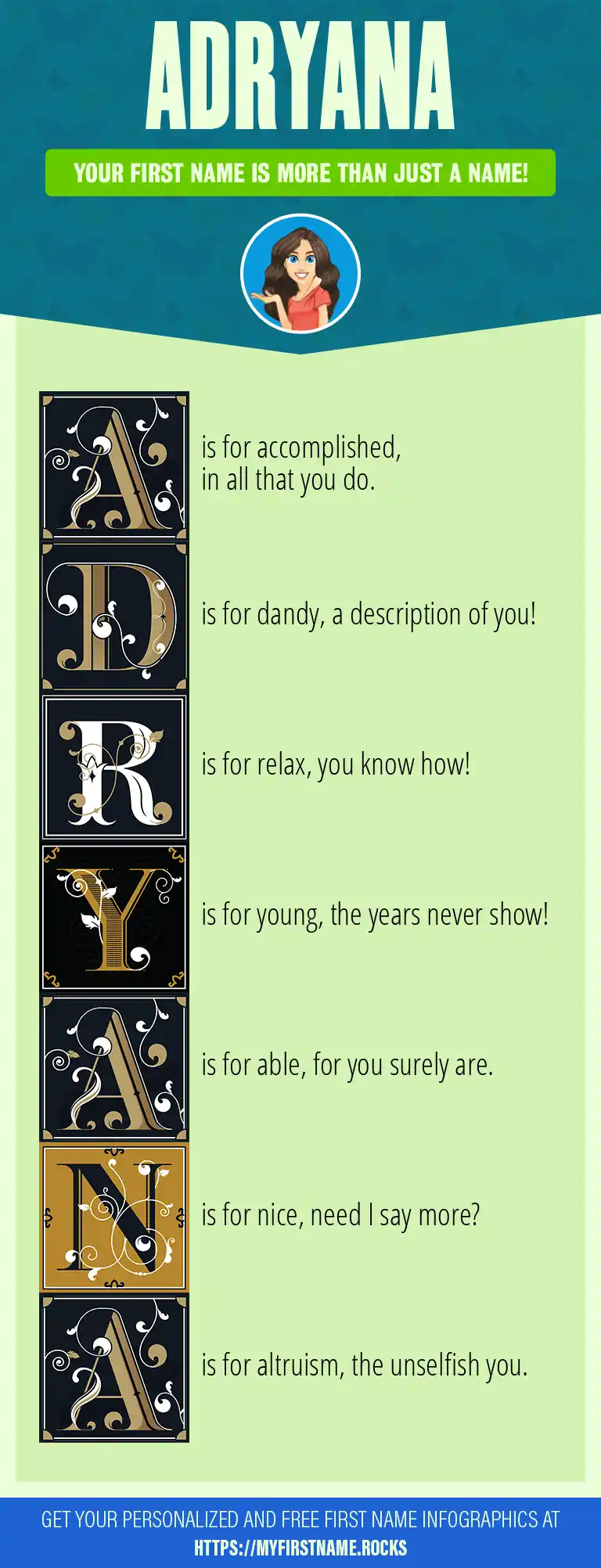 ADRYANA

YOUR FIRST NAME IS MORE THAN JUST A NAME!

A is for accomplished, in all that you do.

D is for dandy, a description of you!

R is for relax, you know how!

Y is for young, the years never show!

A is for able, for you surely are.

N is for nice, need I say more?

A is for altruism, the unselfish you.

GET YOUR PERSONALIZED AND FREE FIRST NAME INFOGRAPHICS AT HTTPS://MYFIRSTNAME.ROCKS