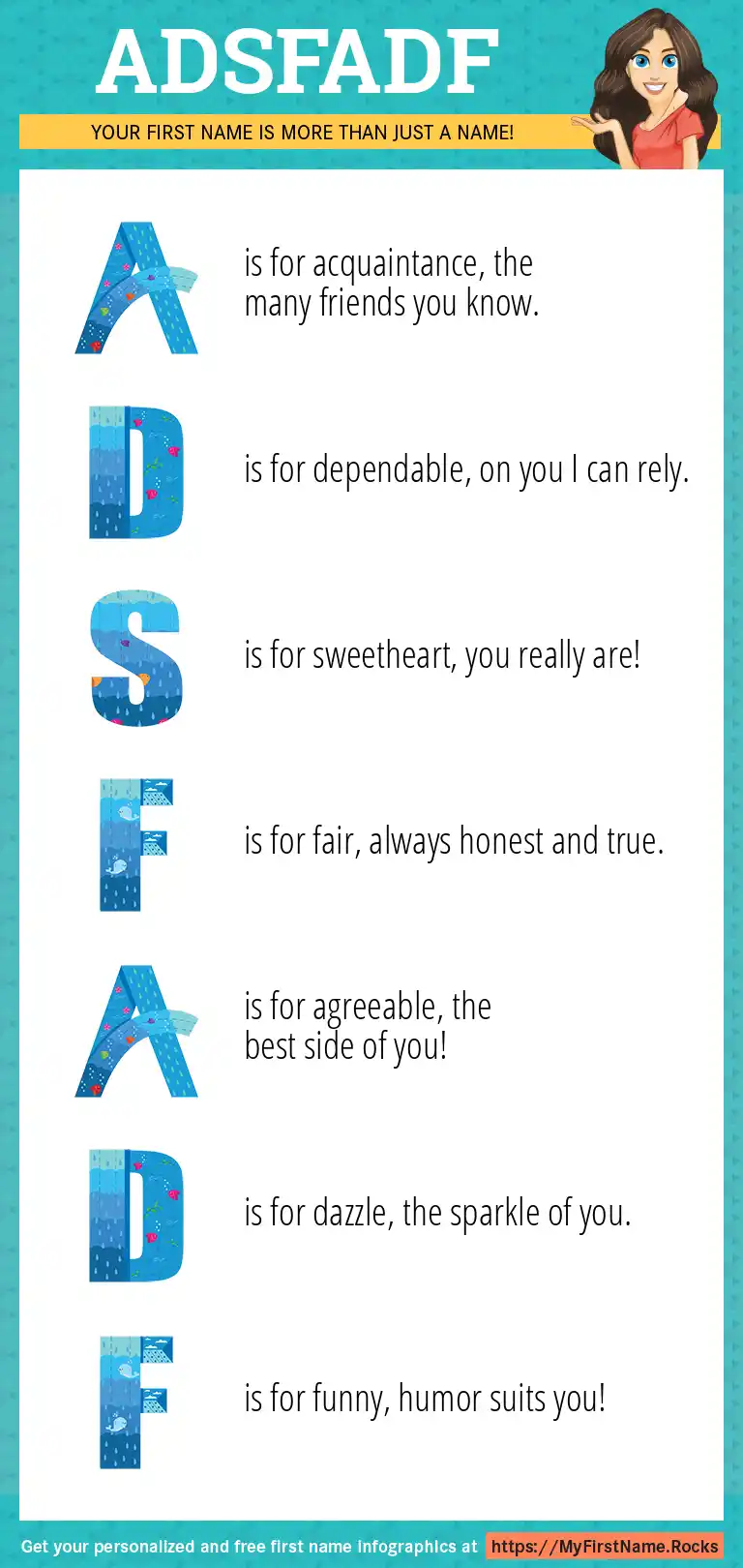 ADSFADF

YOUR FIRST NAME IS MORE THAN JUST A NAME!

A is for acquaintance, the many friends you know.

D is for dependable, on you I can rely.

S is for sweetheart, you really are!

F is for fair, always honest and true.

A is for agreeable, the best side of you!

D is for dazzle, the sparkle of you.

F is for funny, humor suits you!

Get your personalized and free first name infographics at https://MyFirstName.Rocks