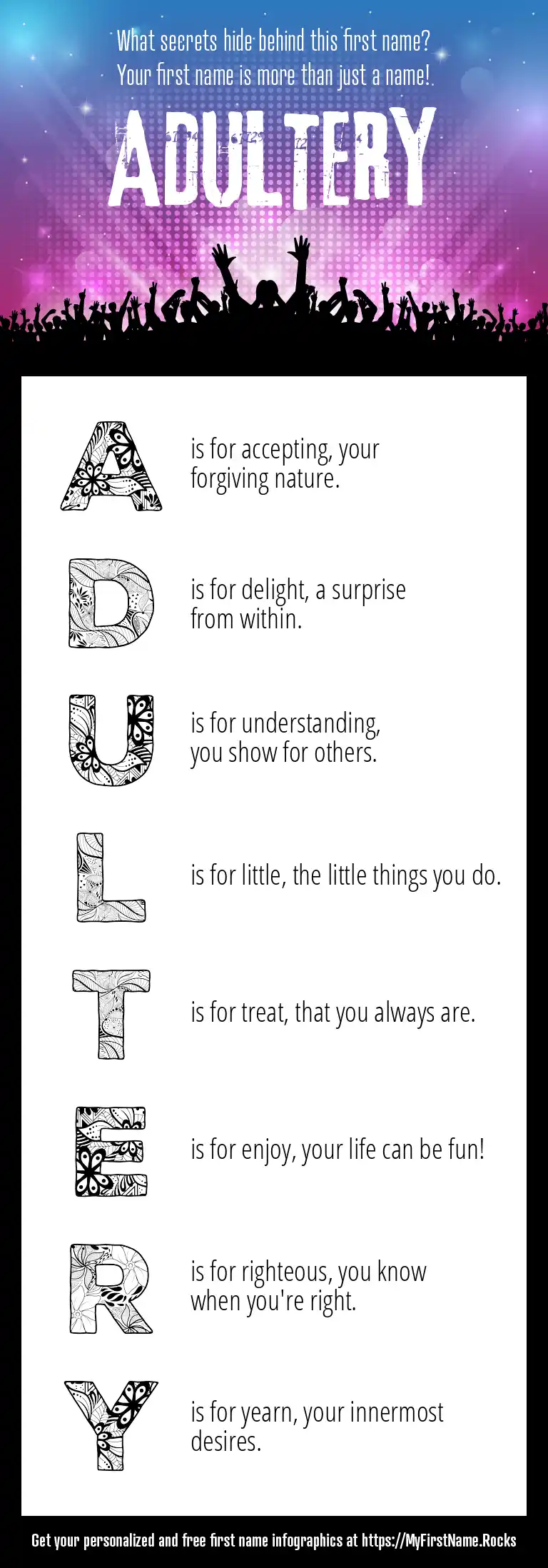 What secrets hide behind this first name?
Your first name is more than just a name!

ADULTERY

A is for accepting, your forgiving nature.

D is for delight, a surprise from within.

U is for understanding, you show for others.

L is for little, the little things you do.

T is for treat, that you always are.

E is for enjoy, your life can be fun!

R is for righteous, you know when you're right.

Y is for yearn, your innermost desires.

Get your personalized and free first name infographics at https://MyFirstName.Rocks