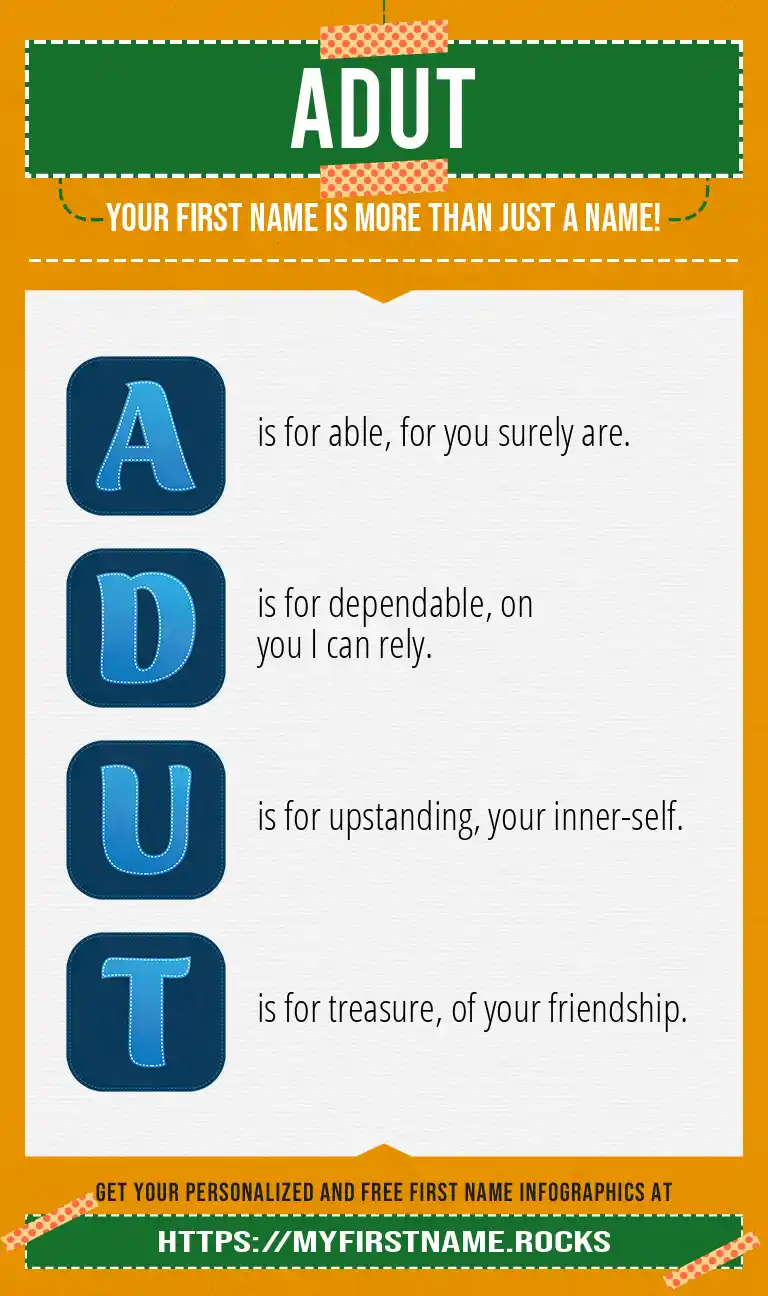 ADUT

YOUR FIRST NAME IS MORE THAN JUST A NAME!

A is for able, for you surely are.

D is for dependable, on you I can rely.

U is for upstanding, your inner-self.

T is for treasure, of your friendship.

GET YOUR PERSONALIZED AND FREE FIRST NAME INFOGRAPHICS AT

HTTPS://MYFIRSTNAME.ROCKS