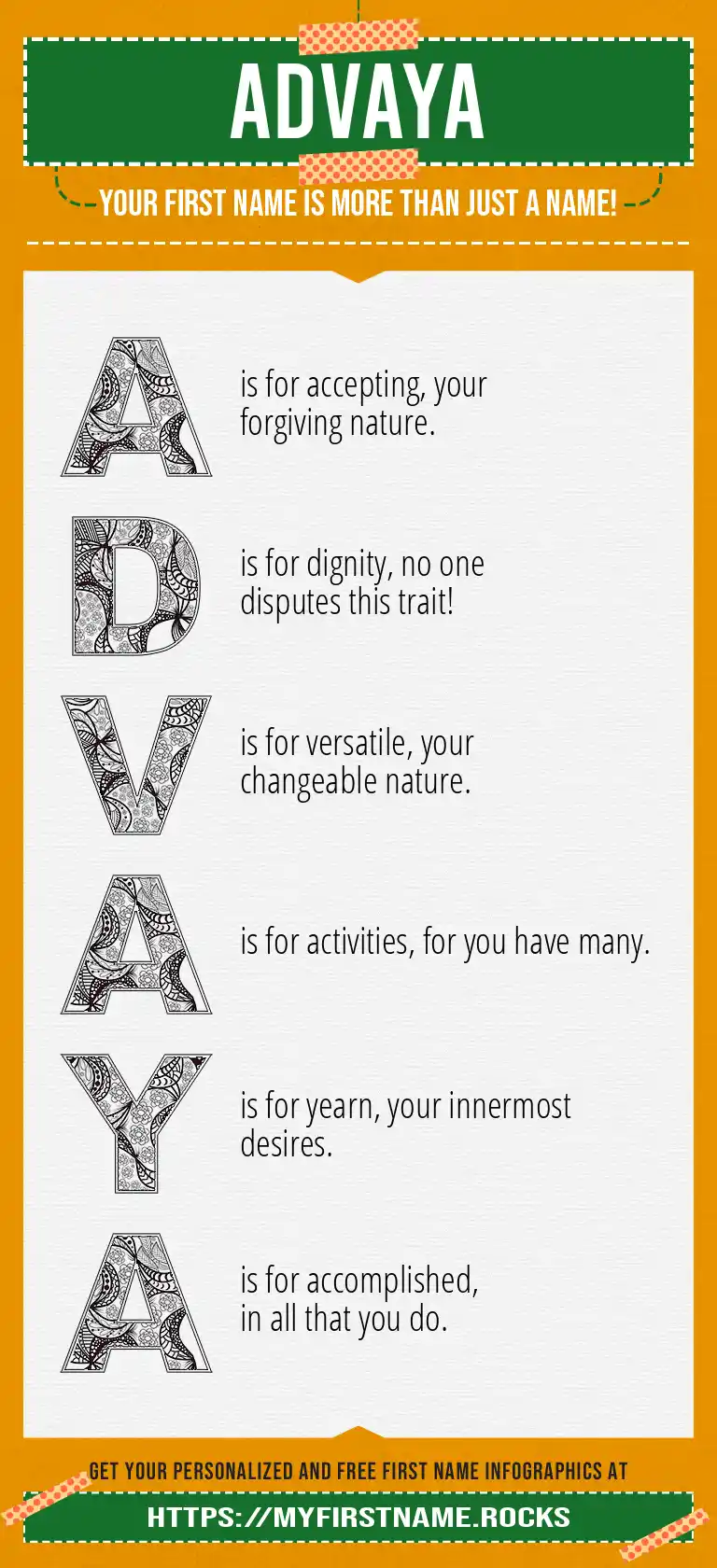 ADVAYA

YOUR FIRST NAME IS MORE THAN JUST A NAME!

A is for accepting, your forgiving nature.

D is for dignity, no one disputes this trait!

V is for versatile, your changeable nature.

A is for activities, for you have many.

Y is for yearn, your innermost desires.

A is for accomplished, in all that you do.

GET YOUR PERSONALIZED AND FREE FIRST NAME INFOGRAPHICS AT

HTTPS://MYFIRSTNAME.ROCKS