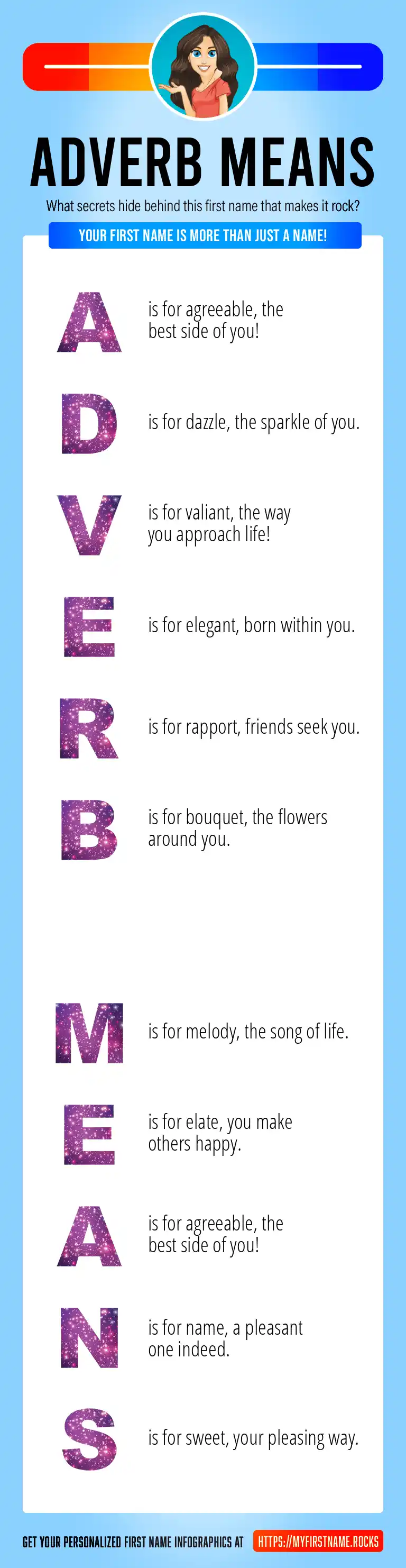 ADVERB MEANS

What secrets hide behind this first name that makes it rock?

YOUR FIRST NAME IS MORE THAN JUST A NAME!

A is for agreeable, the best side of you!

D is for dazzle, the sparkle of you.

V is for valiant, the way you approach life!

E is for elegant, born within you.

R is for rapport, friends seek you.

B is for bouquet, the flowers around you.

M is for melody, the song of life.

E is for elate, you make others happy.

A is for agreeable, the best side of you!

N is for name, a pleasant one indeed.

S is for sweet, your pleasing way.

GET YOUR PERSONALIZED FIRST NAME INFOGRAPHICS AT HTTPS://MYFIRSTNAME.ROCKS