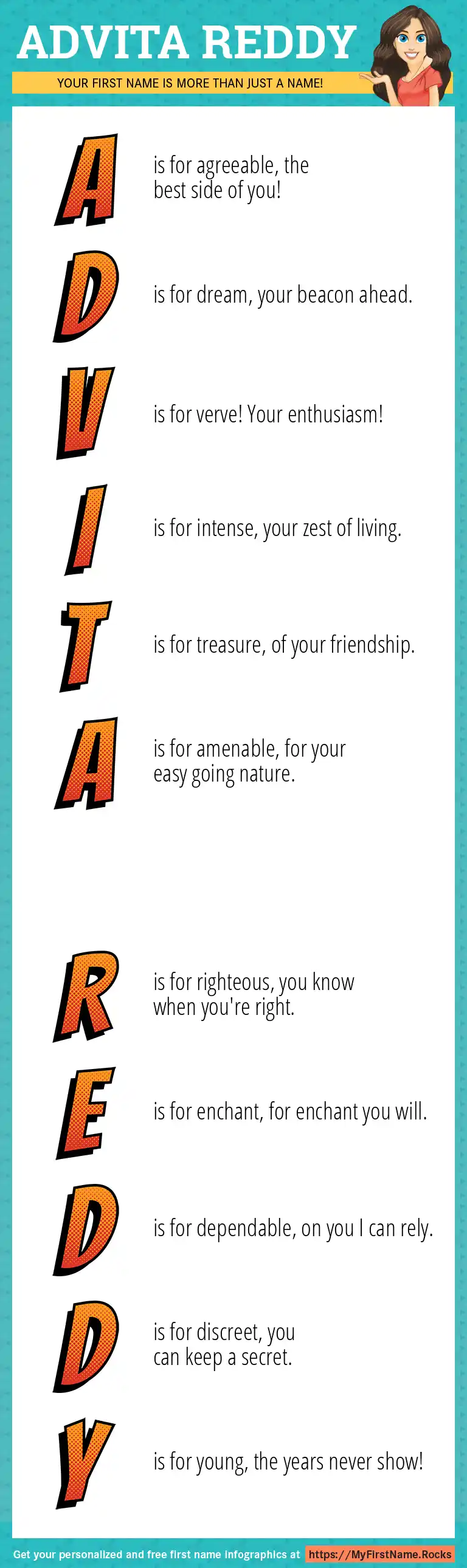 ADVITA REDDY

YOUR FIRST NAME IS MORE THAN JUST A NAME!

A is for agreeable, the best side of you!

D is for dream, your beacon ahead.

V is for verve! Your enthusiasm!

I is for intense, your zest of living.

T is for treasure, of your friendship.

A is for amenable, for your easy going nature.

R is for righteous, you know when you're right.

E is for enchant, for enchant you will.

D is for dependable, on you I can rely.

D is for discreet, you can keep a secret.

Y is for young, the years never show!

Get your personalized and free first name infographics at https://MyFirstName.Rocks