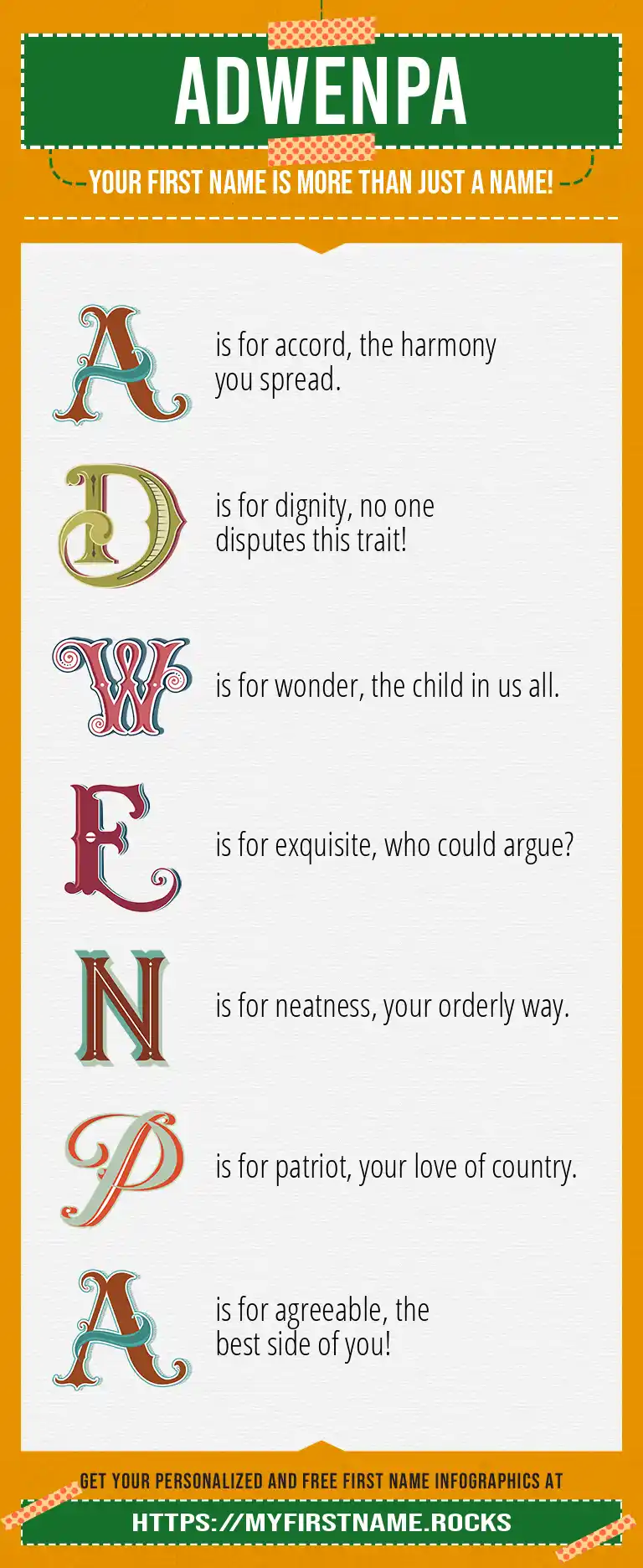 ADWENPA

YOUR FIRST NAME IS MORE THAN JUST A NAME!

A is for accord, the harmony you spread.

D is for dignity, no one disputes this trait!

W is for wonder, the child in us all.

E is for exquisite, who could argue?

N is for neatness, your orderly way.

P is for patriot, your love of country.

A is for agreeable, the best side of you!

GET YOUR PERSONALIZED AND FREE FIRST NAME INFOGRAPHICS AT

HTTPS://MYFIRSTNAME.ROCKS