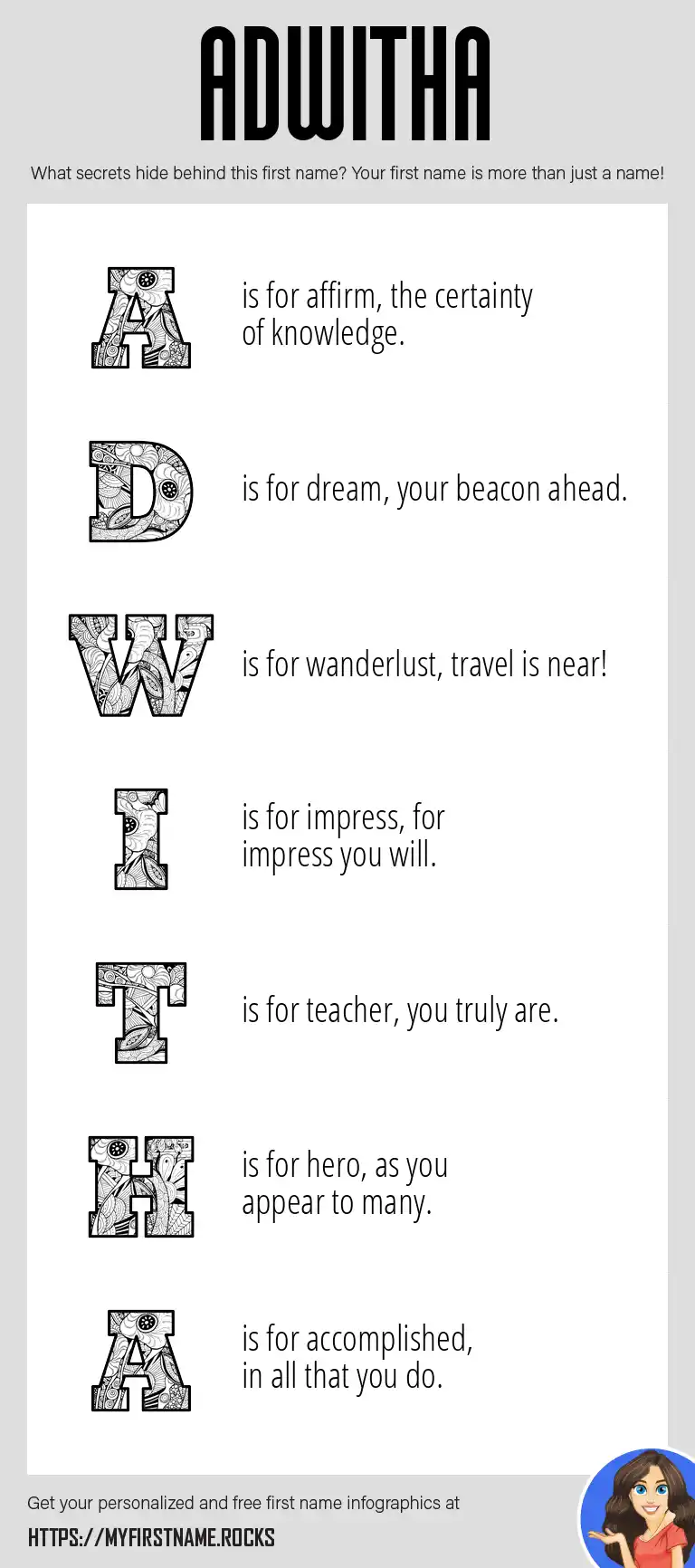 ADWITHA

What secrets hide behind this first name? Your first name is more than just a name!

A is for affirm, the certainty of knowledge.

D is for dream, your beacon ahead.

W is for wanderlust, travel is near!

I is for impress, for impress you will.

T is for teacher, you truly are.

H is for hero, as you appear to many.

A is for accomplished, in all that you do.

Get your personalized and free first name infographics at

HTTPS://MYFIRSTNAME.ROCKS