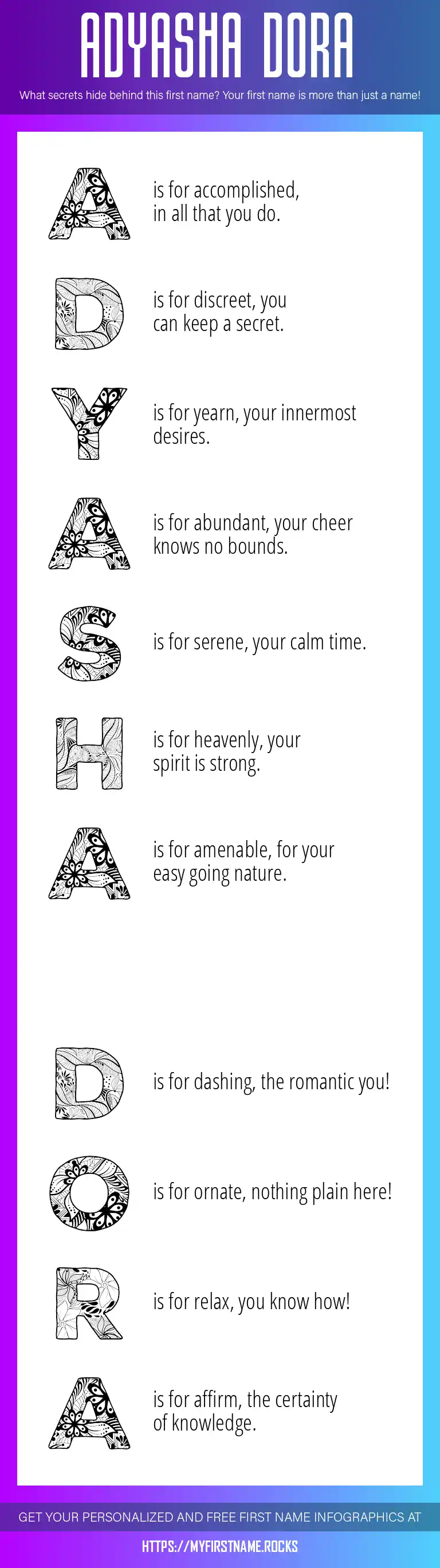 ADYASHA DORA

What secrets hide behind this first name? Your first name is more than just a name!

A is for accomplished, in all that you do.

D is for discreet, you can keep a secret.

Y is for yearn, your innermost desires.

A is for abundant, your cheer knows no bounds.

S is for serene, your calm time.

H is for heavenly, your spirit is strong.

A is for amenable, for your easy going nature.

D is for dashing, the romantic you!

O is for ornate, nothing plain here!

R is for relax, you know how!

A is for affirm, the certainty of knowledge.

GET YOUR PERSONALIZED AND FREE FIRST NAME INFOGRAPHICS AT

HTTPS://MYFIRSTNAME.ROCKS