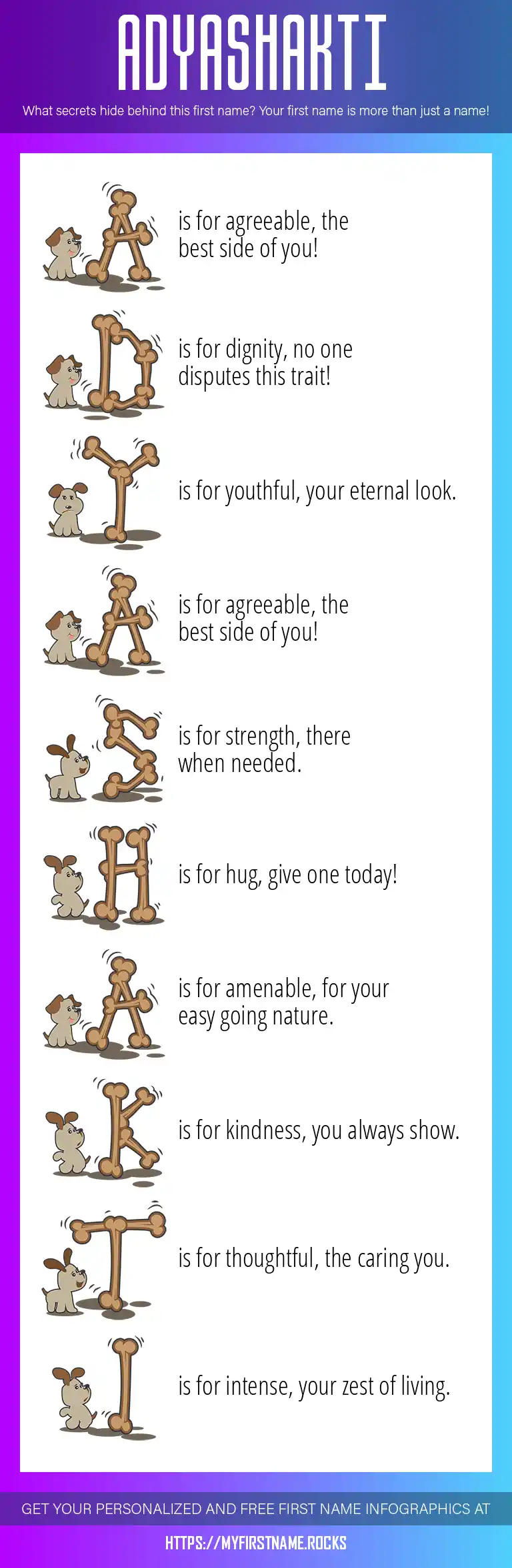 ADYASHAKTI

What secrets hide behind this first name? Your first name is more than just a name!

A is for agreeable, the best side of you!

D is for dignity, no one disputes this trait!

Y is for youthful, your eternal look.

A is for agreeable, the best side of you!

S is for strength, there when needed.

H is for hug, give one today!

A is for amenable, for your easy going nature.

K is for kindness, you always show.

T is for thoughtful, the caring you.

I is for intense, your zest of living.

GET YOUR PERSONALIZED AND FREE FIRST NAME INFOGRAPHICS AT

HTTPS://MYFIRSTNAME.ROCKS