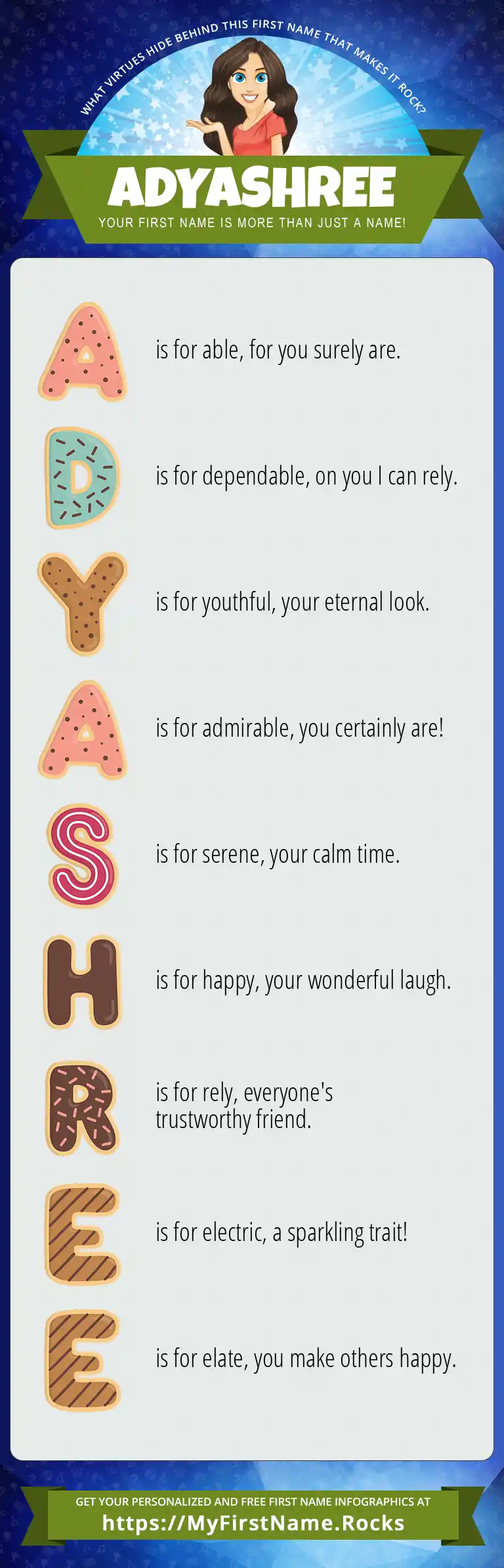 WHAT VIRTUES HIDE BEHIND THIS FIRST NAME THAT MAKES IT ROCK?

ADYASHREE

YOUR FIRST NAME IS MORE THAN JUST A NAME!

A is for able, for you surely are.

D is for dependable, on you I can rely.

Y is for youthful, your eternal look.

A is for admirable, you certainly are!

S is for serene, your calm time.

H is for happy, your wonderful laugh.

R is for rely, everyone's trustworthy friend.

E is for electric, a sparkling trait!

E is for elate, you make others happy.

GET YOUR PERSONALIZED AND FREE FIRST NAME INFOGRAPHICS AT

https://MyFirstName.Rocks