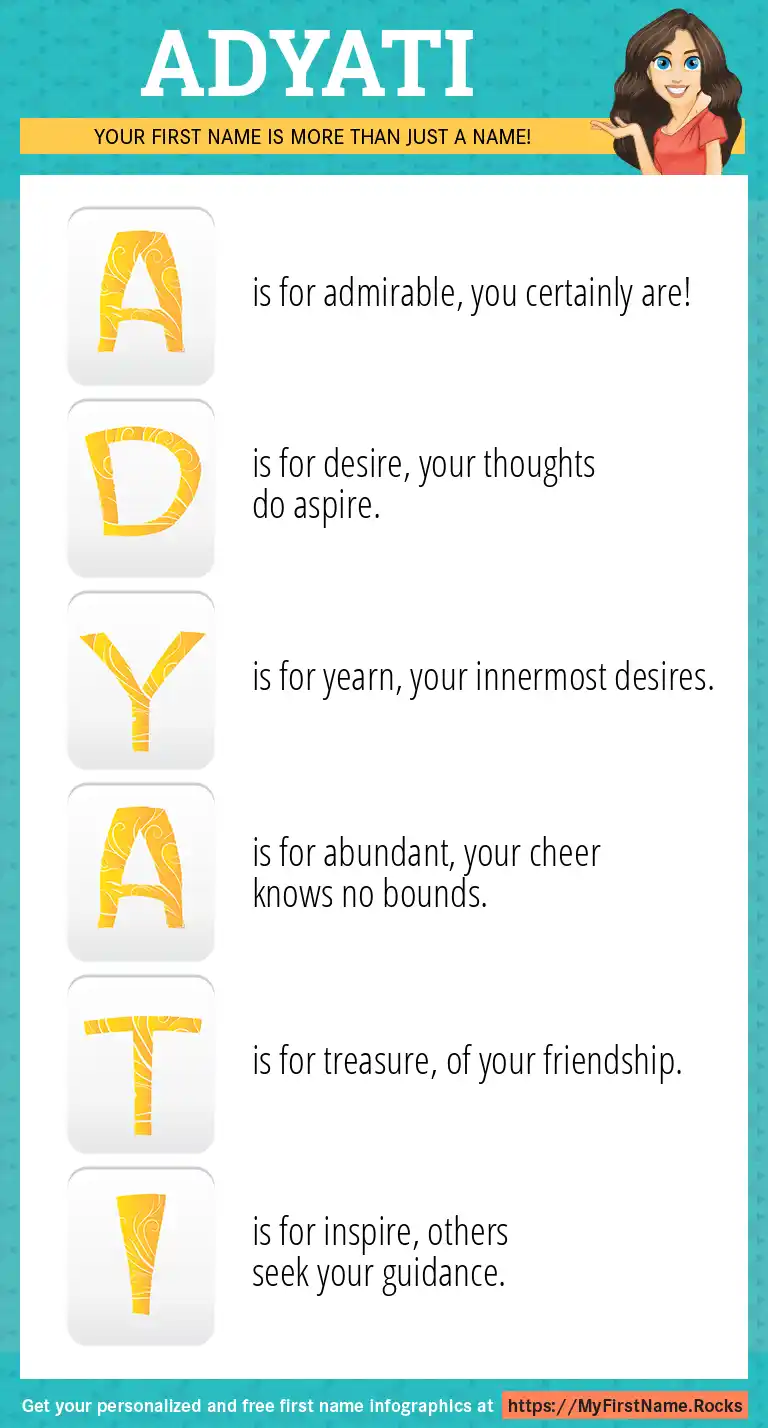 ADYATI

YOUR FIRST NAME IS MORE THAN JUST A NAME!

A is for admirable, you certainly are!

D is for desire, your thoughts do aspire.

Y is for yearn, your innermost desires.

A is for abundant, your cheer knows no bounds.

T is for treasure, of your friendship.

I is for inspire, others seek your guidance.

Get your personalized and free first name infographics at https://MyFirstName.Rocks