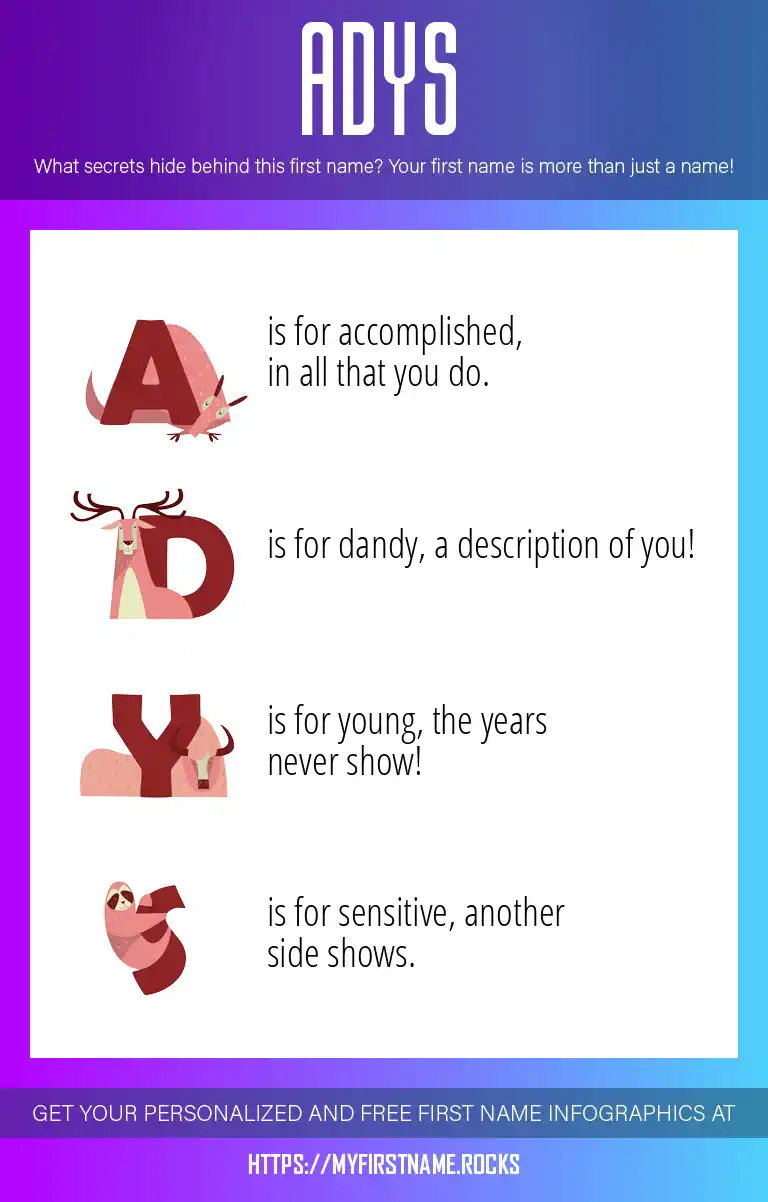 ADYS

What secrets hide behind this first name? Your first name is more than just a name!

A is for accomplished, in all that you do.

D is for dandy, a description of you!

Y is for young, the years never show!

S is for sensitive, another side shows.

GET YOUR PERSONALIZED AND FREE FIRST NAME INFOGRAPHICS AT

HTTPS://MYFIRSTNAME.ROCKS