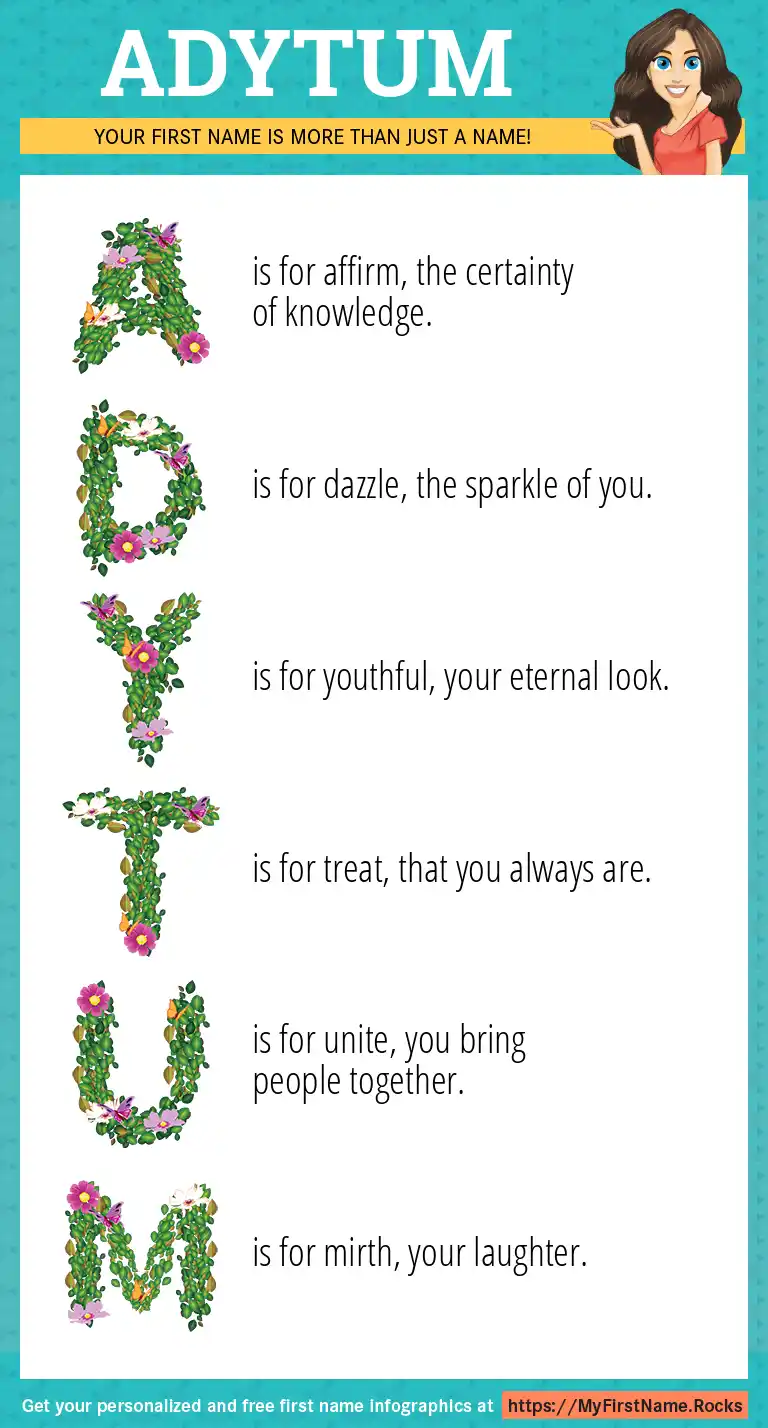 ADYTUM

YOUR FIRST NAME IS MORE THAN JUST A NAME!

A is for affirm, the certainty of knowledge.

D is for dazzle, the sparkle of you.

Y is for youthful, your eternal look.

T is for treat, that you always are.

U is for unite, you bring people together.

M is for mirth, your laughter.

Get your personalized and free first name infographics at https://MyFirstName.Rocks