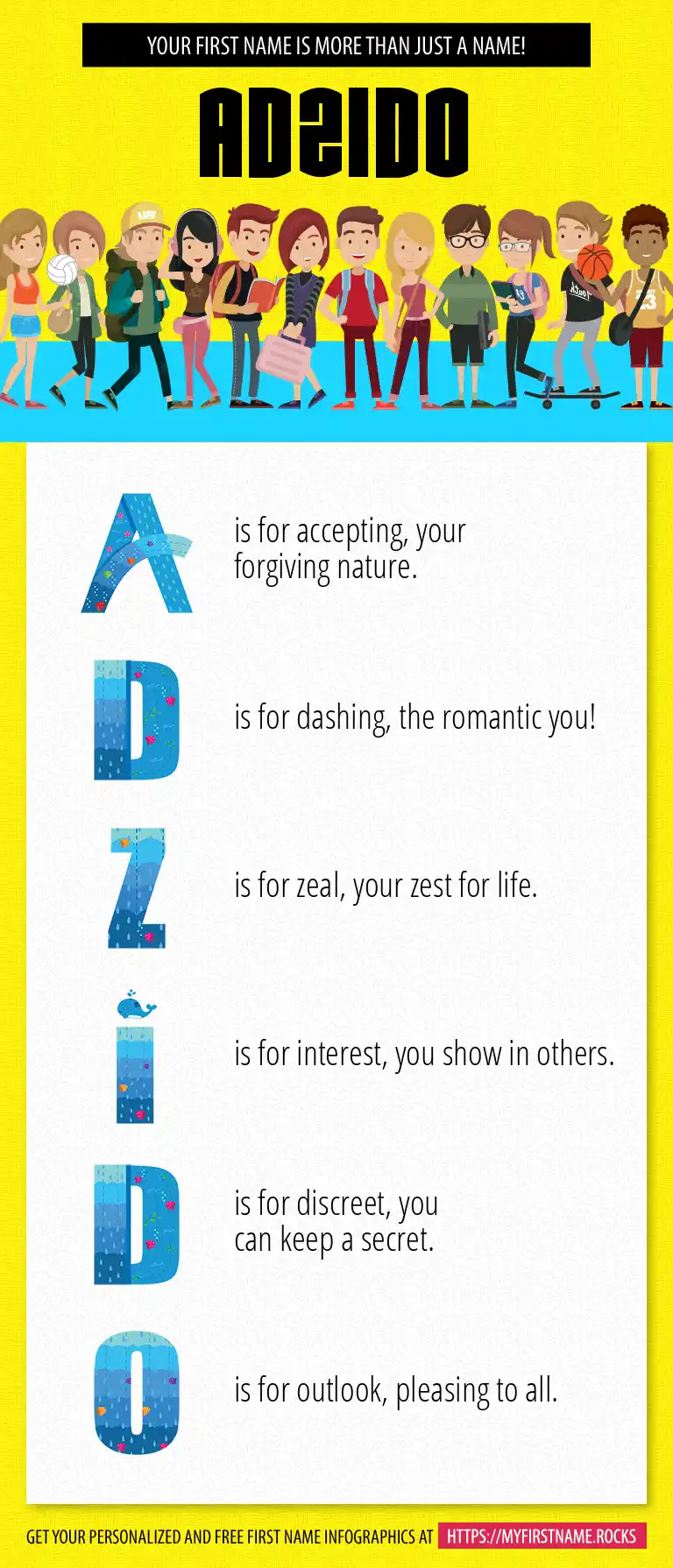 YOUR FIRST NAME IS MORE THAN JUST A NAME!

ADZIDO

A is for accepting, your forgiving nature.

D is for dashing, the romantic you!

Z is for zeal, your zest for life.

I is for interest, you show in others.

D is for discreet, you can keep a secret.

O is for outlook, pleasing to all.

GET YOUR PERSONALIZED AND FREE FIRST NAME INFOGRAPHICS AT HTTPS://MYFIRSTNAME.ROCKS