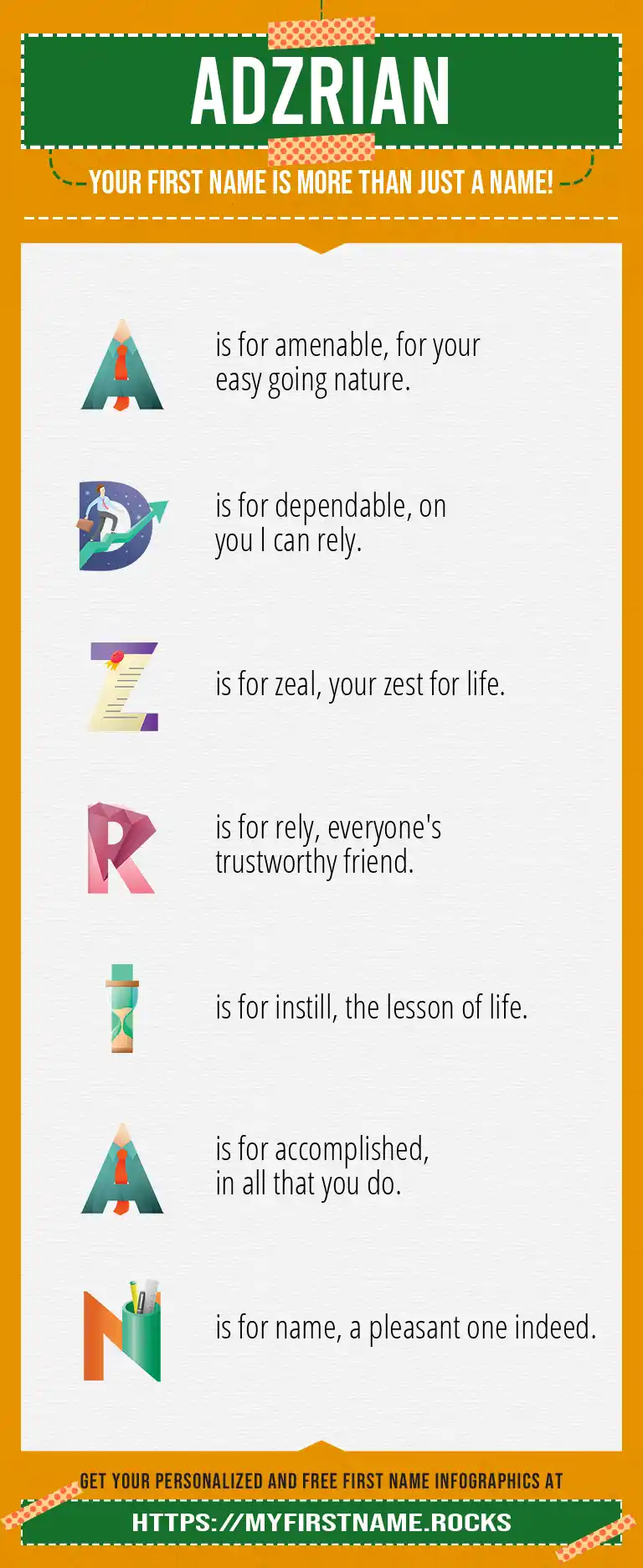 ADZRIAN

YOUR FIRST NAME IS MORE THAN JUST A NAME!

A is for amenable, for your easy going nature.

D is for dependable, on you I can rely.

Z is for zeal, your zest for life.

R is for rely, everyone's trustworthy friend.

I is for instill, the lesson of life.

A is for accomplished, in all that you do.

N is for name, a pleasant one indeed.

GET YOUR PERSONALIZED AND FREE FIRST NAME INFOGRAPHICS AT

HTTPS://MYFIRSTNAME.ROCKS