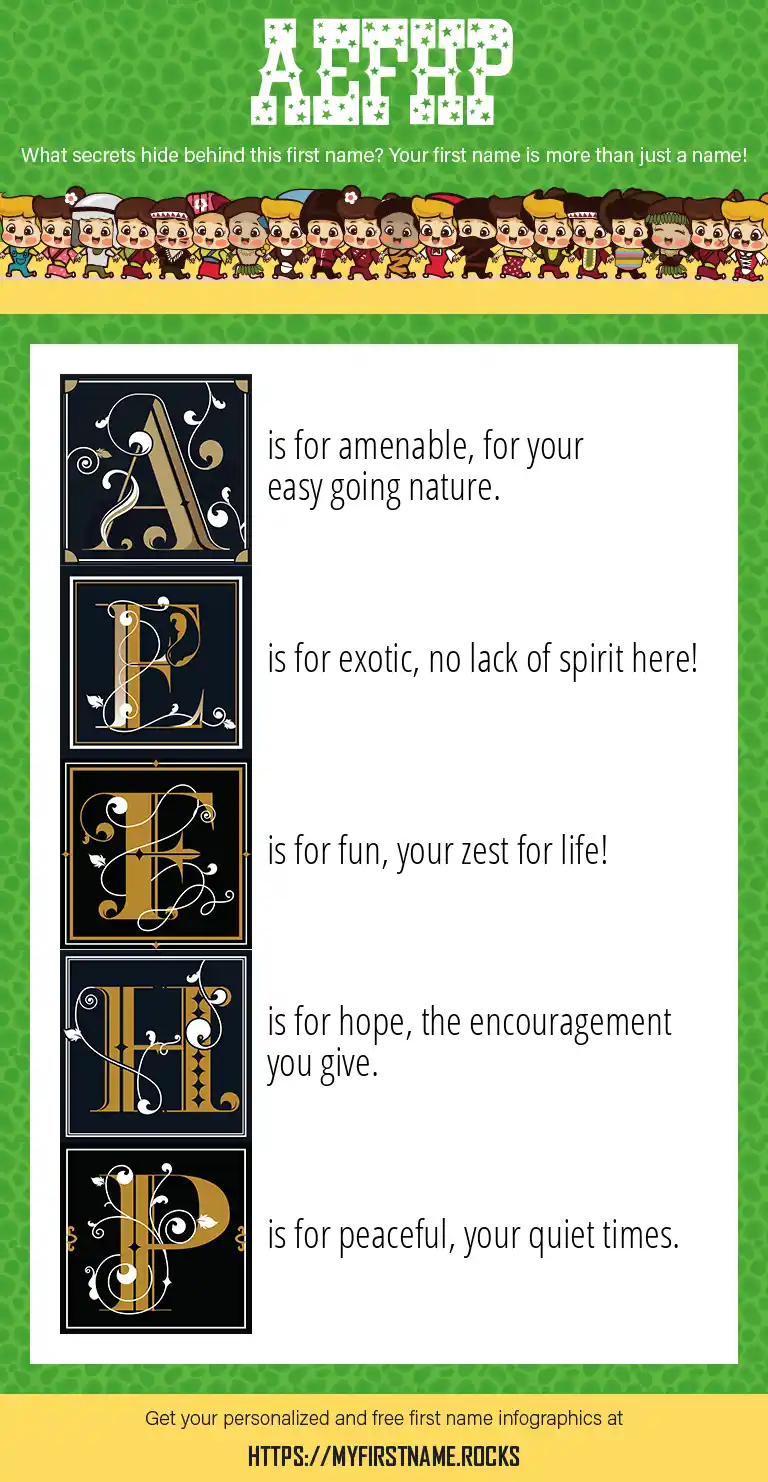 AEFHP

What secrets hide behind this first name? Your first name is more than just a name!

A is for amenable, for your easy going nature.

E is for exotic, no lack of spirit here!

F is for fun, your zest for life!

H is for hope, the encouragement you give.

P is for peaceful, your quiet times.

Get your personalized and free first name infographics at

HTTPS://MYFIRSTNAME.ROCKS