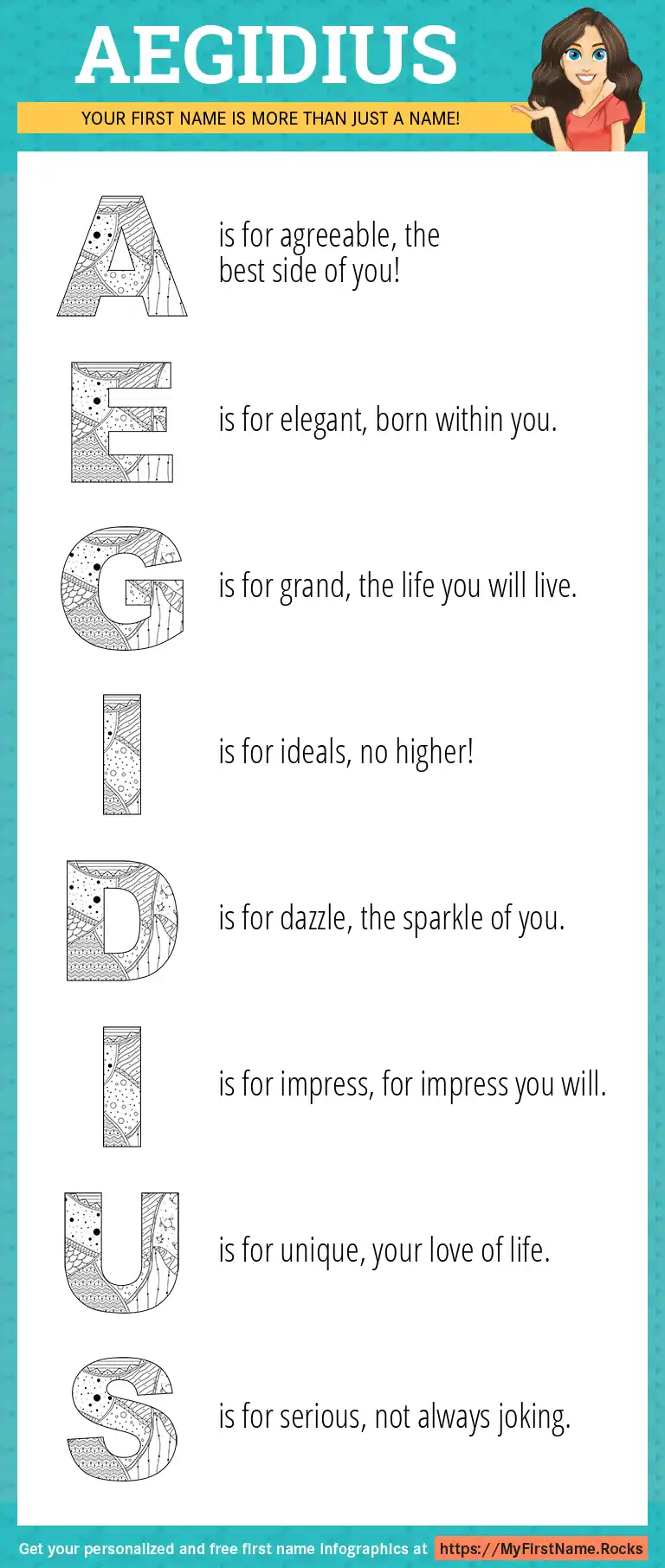 AEGIDIUS

YOUR FIRST NAME IS MORE THAN JUST A NAME!

A is for agreeable, the best side of you!

E is for elegant, born within you.

G is for grand, the life you will live.

I is for ideals, no higher!

D is for dazzle, the sparkle of you.

I is for impress, for impress you will.

U is for unique, your love of life.

S is for serious, not always joking.

Get your personalized and free first name infographics at https://MyFirstName.Rocks