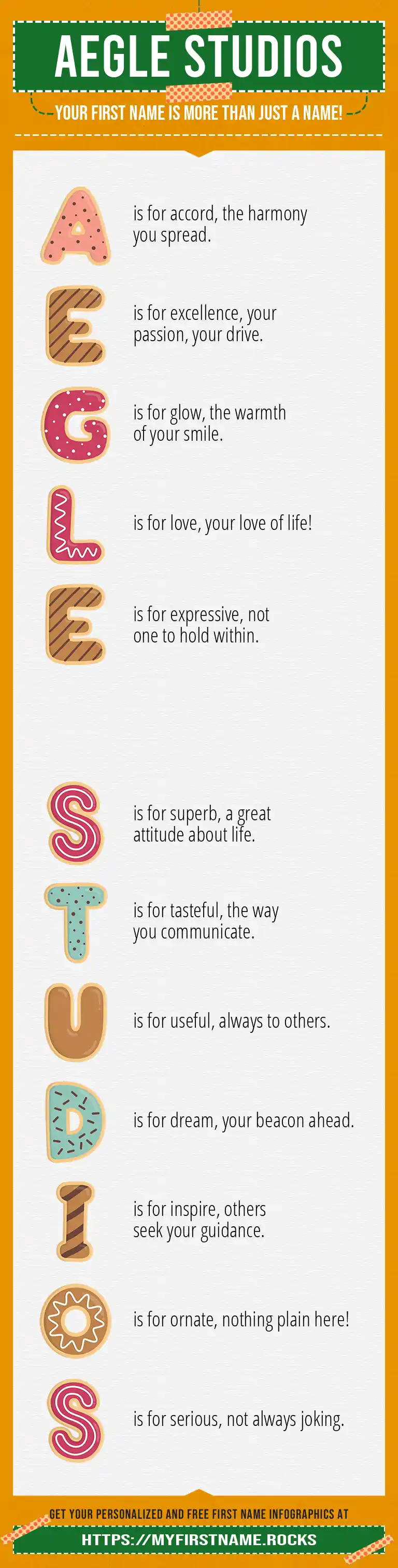 AEGLE STUDIOS

YOUR FIRST NAME IS MORE THAN JUST A NAME!

A is for accord, the harmony you spread.

E is for excellence, your passion, your drive.

G is for glow, the warmth of your smile.

L is for love, your love of life!

E is for expressive, not one to hold within.

S is for superb, a great attitude about life.

T is for tasteful, the way you communicate.

U is for useful, always to others.

D is for dream, your beacon ahead.

I is for inspire, others seek your guidance.

O is for ornate, nothing plain here!

S is for serious, not always joking.

GET YOUR PERSONALIZED AND FREE FIRST NAME INFOGRAPHICS AT

HTTPS://MYFIRSTNAME.ROCKS