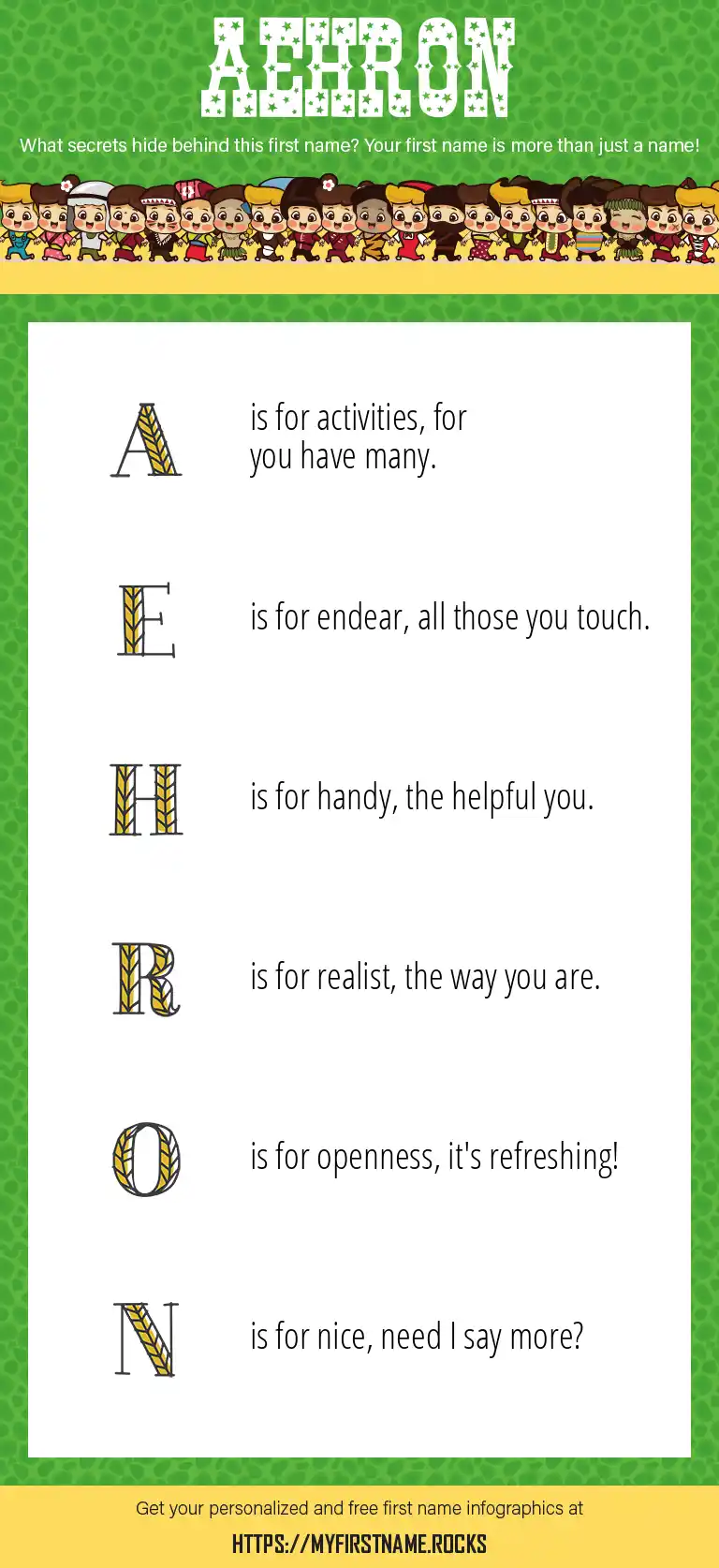 AEHRON

What secrets hide behind this first name? Your first name is more than just a name!

A is for activities, for you have many.

E is for endear, all those you touch.

H is for handy, the helpful you.

R is for realist, the way you are.

O is for openness, it's refreshing!

N is for nice, need I say more?

Get your personalized and free first name infographics at

HTTPS://MYFIRSTNAME.ROCKS