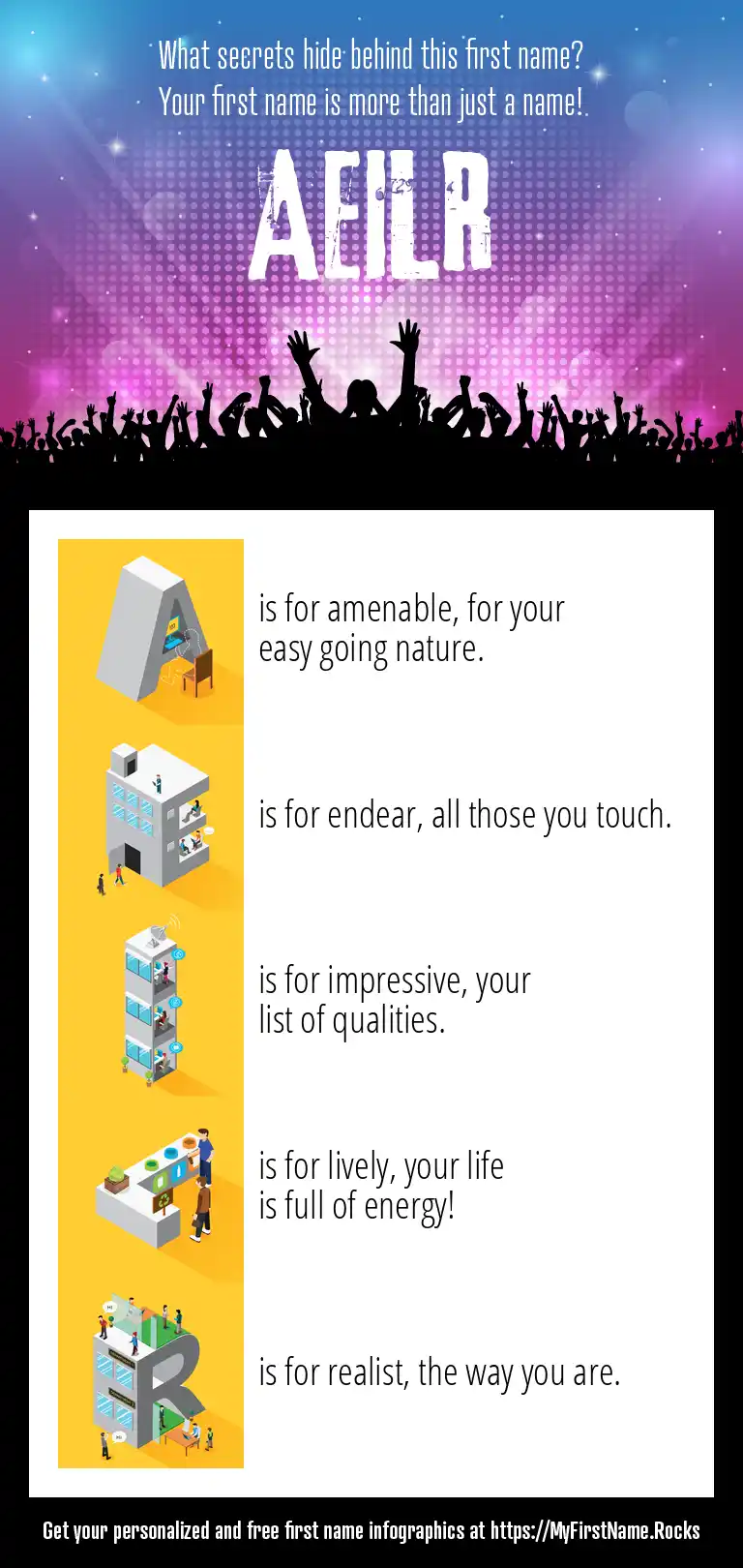 What secrets hide behind this first name?
Your first name is more than just a name!

AEILR

A

is for amenable, for your easy going nature.

E

is for endear, all those you touch.

I

is for impressive, your list of qualities.

L

is for lively, your life is full of energy!

R

is for realist, the way you are.

Get your personalized and free first name infographics at https://MyFirstName.Rocks