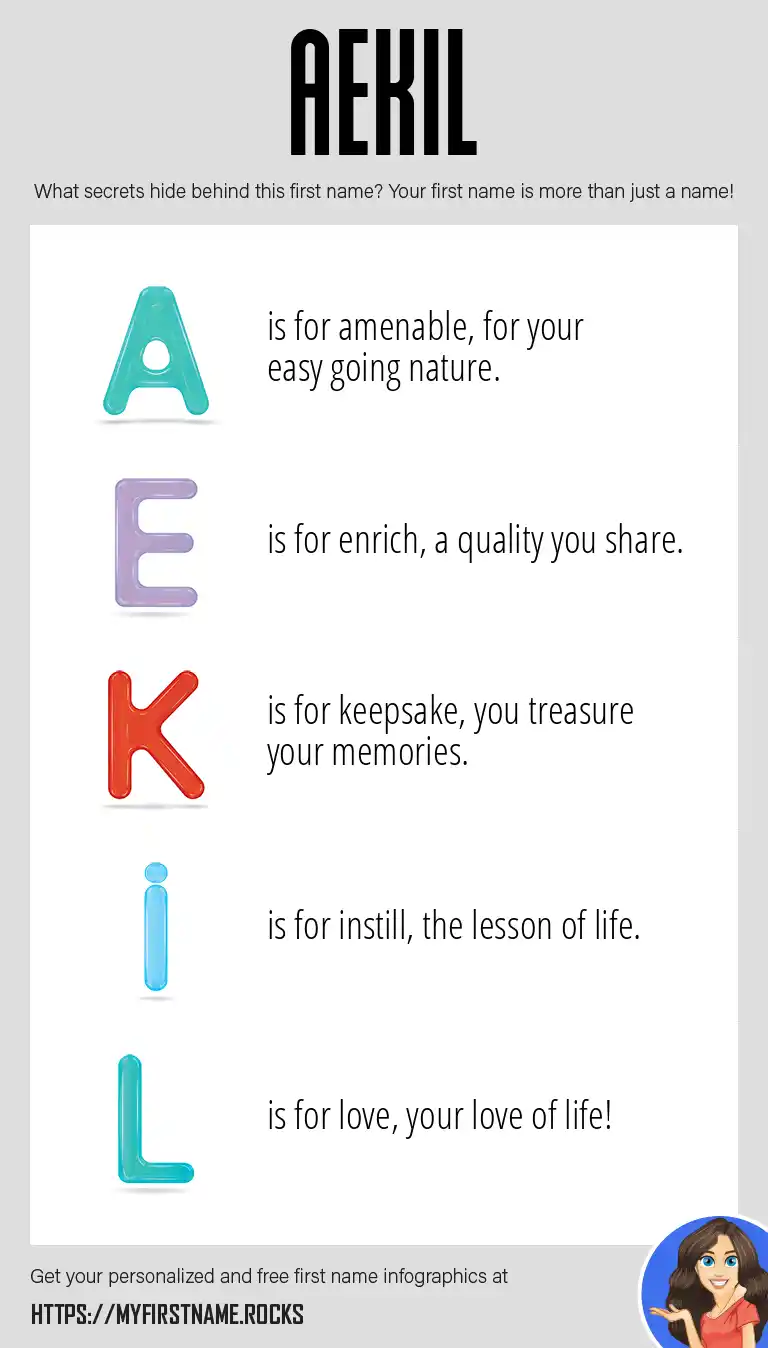 AEKIL

What secrets hide behind this first name? Your first name is more than just a name!

A is for amenable, for your easy going nature.

E is for enrich, a quality you share.

K is for keepsake, you treasure your memories.

i is for instill, the lesson of life.

L is for love, your love of life!

Get your personalized and free first name infographics at

HTTPS://MYFIRSTNAME.ROCKS