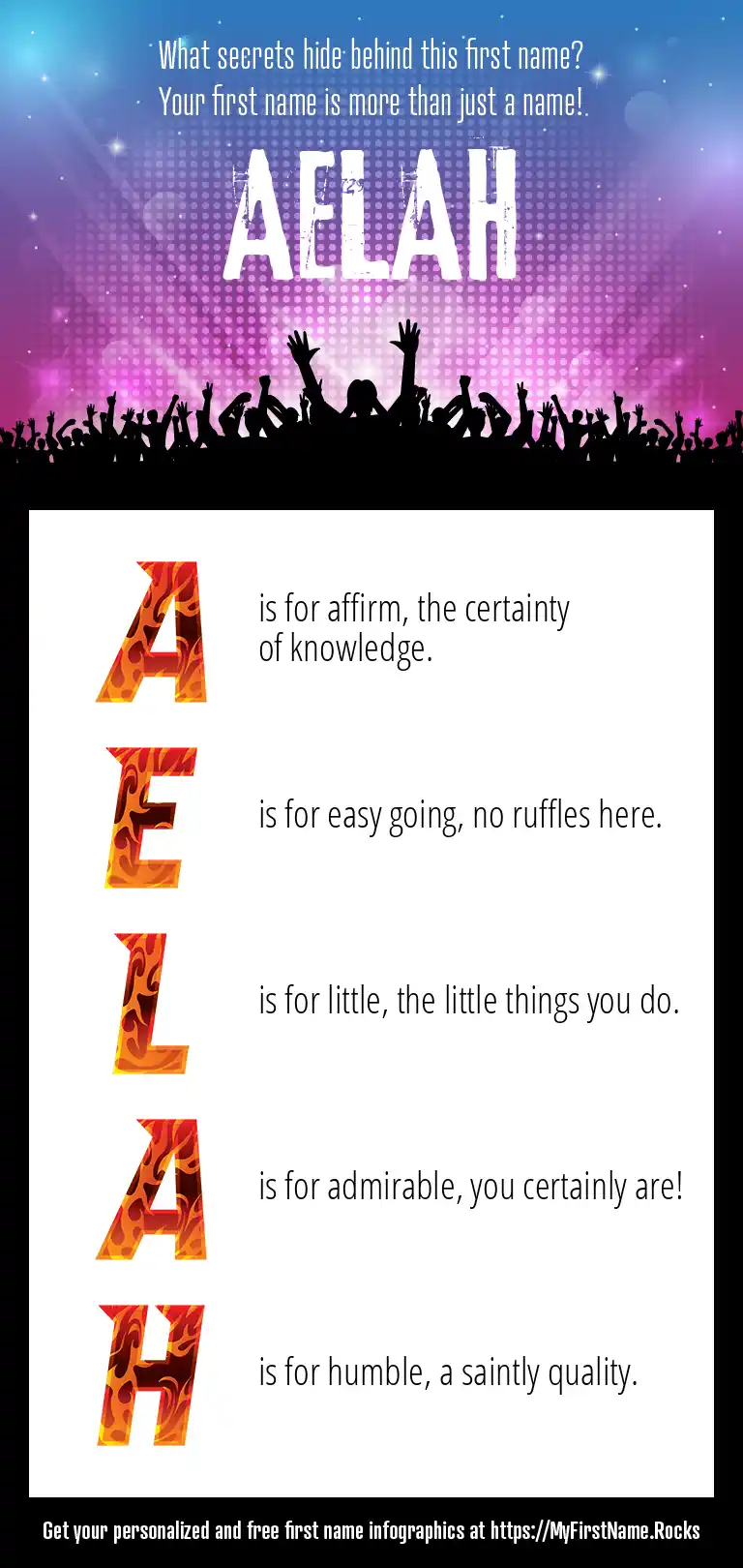 What secrets hide behind this first name?
Your first name is more than just a name!

AELAH

A is for affirm, the certainty of knowledge.

E is for easy going, no ruffles here.

L is for little, the little things you do.

A is for admirable, you certainly are!

H is for humble, a saintly quality.

Get your personalized and free first name infographics at https://MyFirstName.Rocks