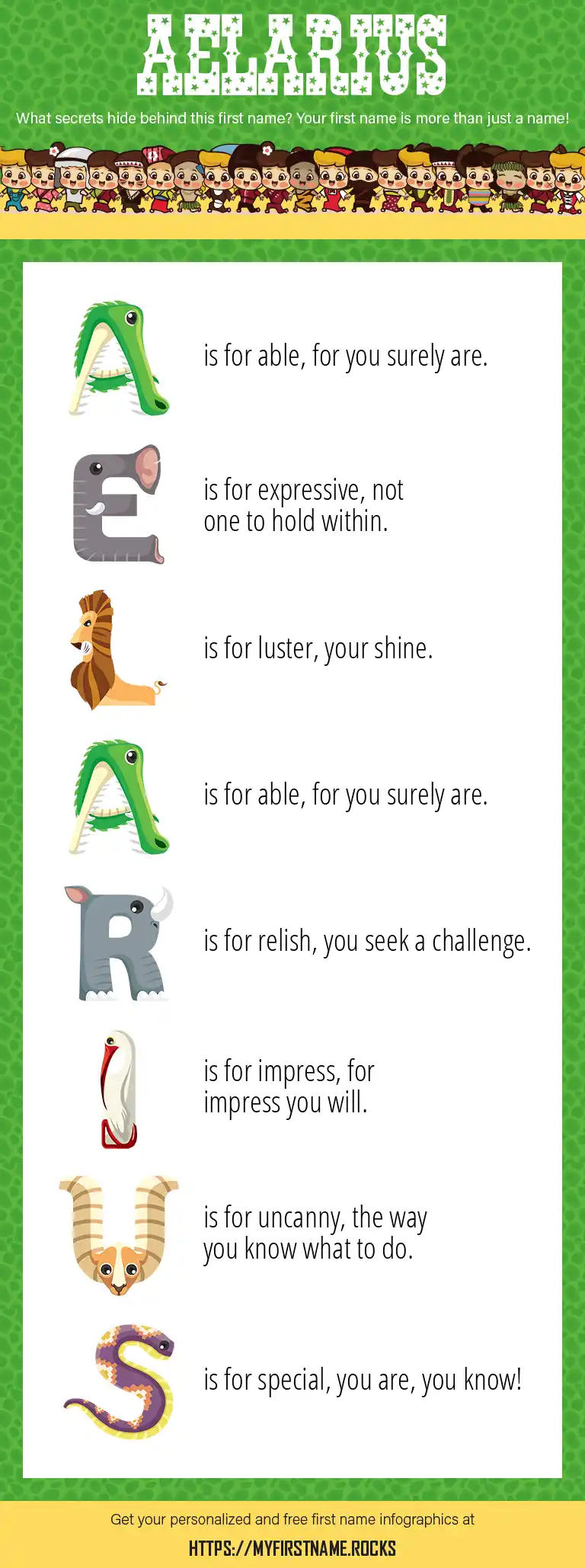 AELARIUS

What secrets hide behind this first name? Your first name is more than just a name!

A is for able, for you surely are.

E is for expressive, not one to hold within.

L is for luster, your shine.

A is for able, for you surely are.

R is for relish, you seek a challenge.

I is for impress, for impress you will.

U is for uncanny, the way you know what to do.

S is for special, you are, you know!

Get your personalized and free first name infographics at

HTTPS://MYFIRSTNAME.ROCKS