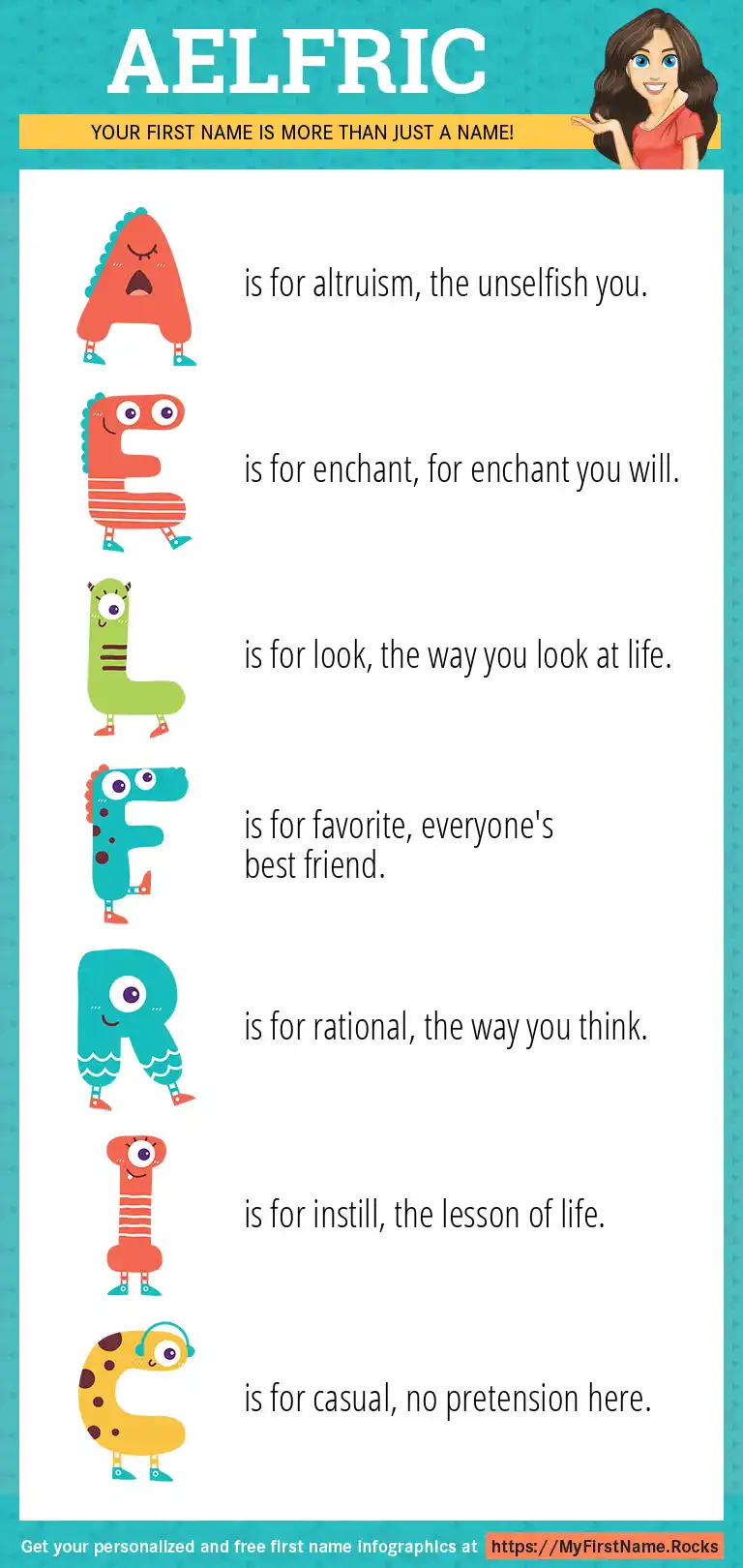 AELFRIC

YOUR FIRST NAME IS MORE THAN JUST A NAME!

A is for altruism, the unselfish you.

E is for enchant, for enchant you will.

L is for look, the way you look at life.

F is for favorite, everyone's best friend.

R is for rational, the way you think.

I is for instill, the lesson of life.

C is for casual, no pretension here.

Get your personalized and free first name infographics at https://MyFirstName.Rocks