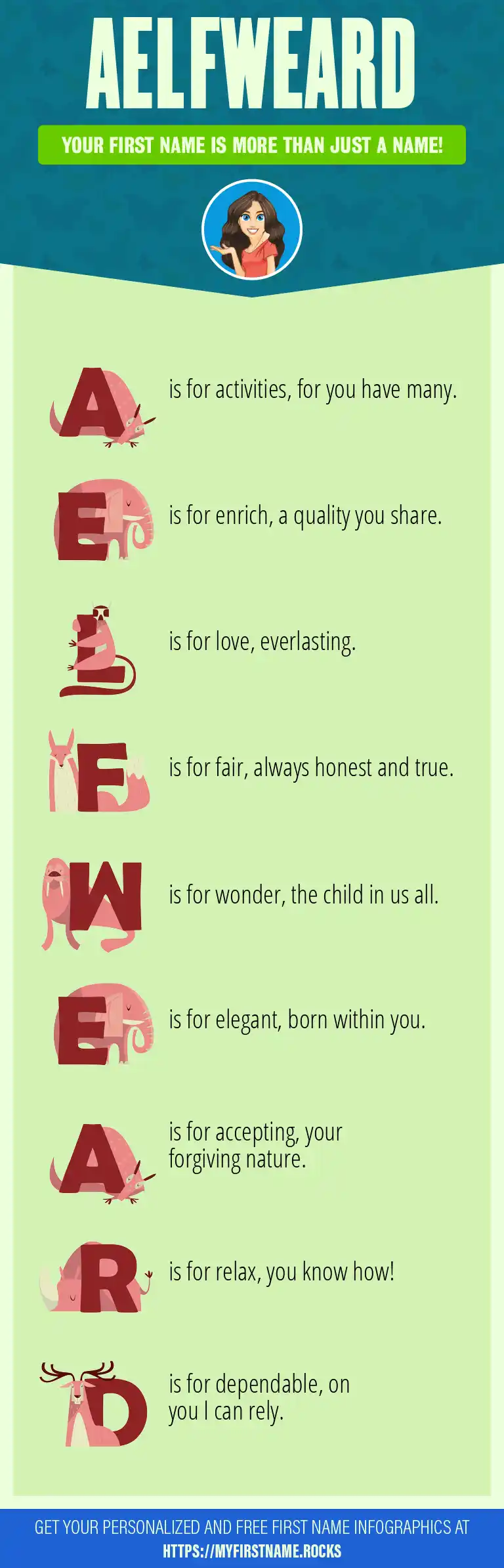 AELFWEARD

YOUR FIRST NAME IS MORE THAN JUST A NAME!

A is for activities, for you have many.

E is for enrich, a quality you share.

L is for love, everlasting.

F is for fair, always honest and true.

W is for wonder, the child in us all.

E is for elegant, born within you.

A is for accepting, your forgiving nature.

R is for relax, you know how!

D is for dependable, on you I can rely.

GET YOUR PERSONALIZED AND FREE FIRST NAME INFOGRAPHICS AT HTTPS://MYFIRSTNAME.ROCKS