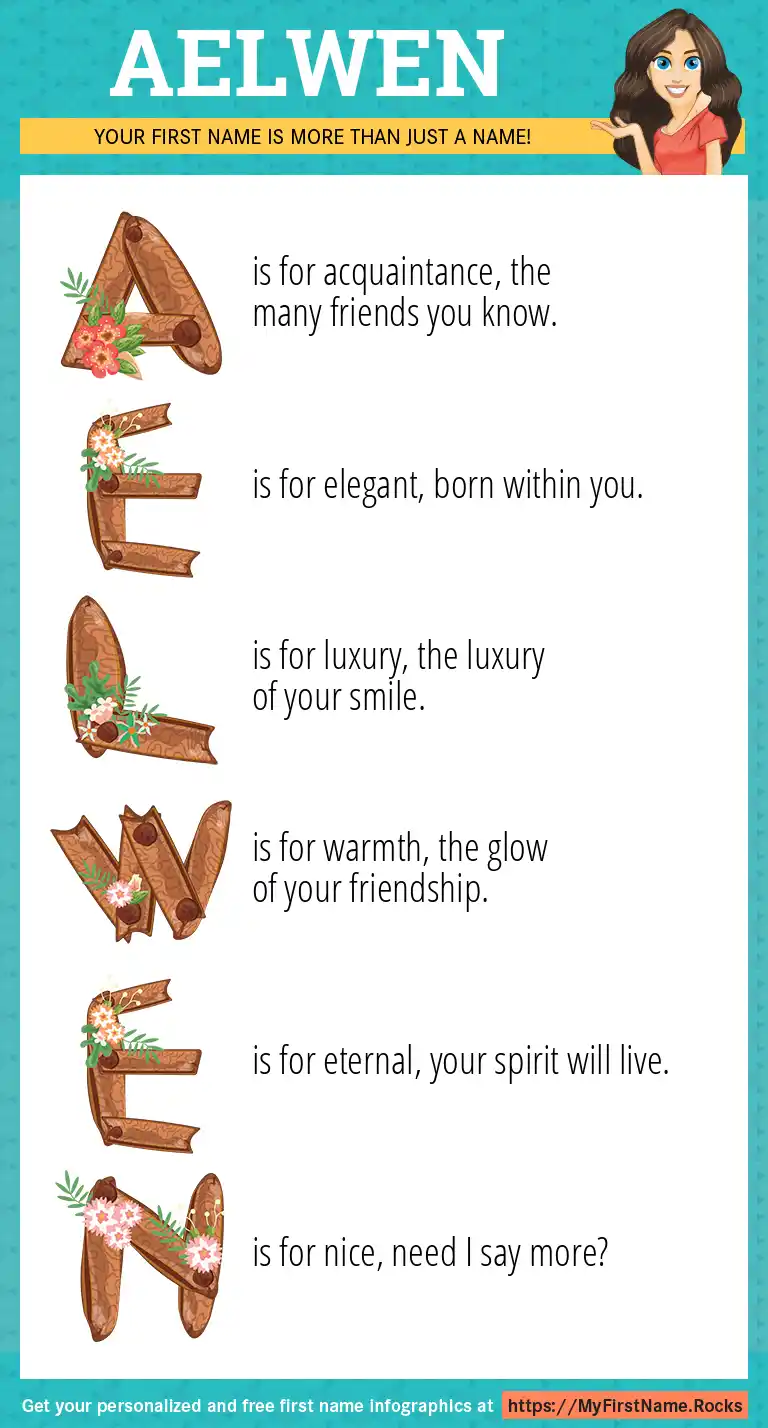 AELWEN

YOUR FIRST NAME IS MORE THAN JUST A NAME!

A is for acquaintance, the many friends you know.

E is for elegant, born within you.

L is for luxury, the luxury of your smile.

W is for warmth, the glow of your friendship.

E is for eternal, your spirit will live.

N is for nice, need I say more?

Get your personalized and free first name infographics at https://MyFirstName.Rocks