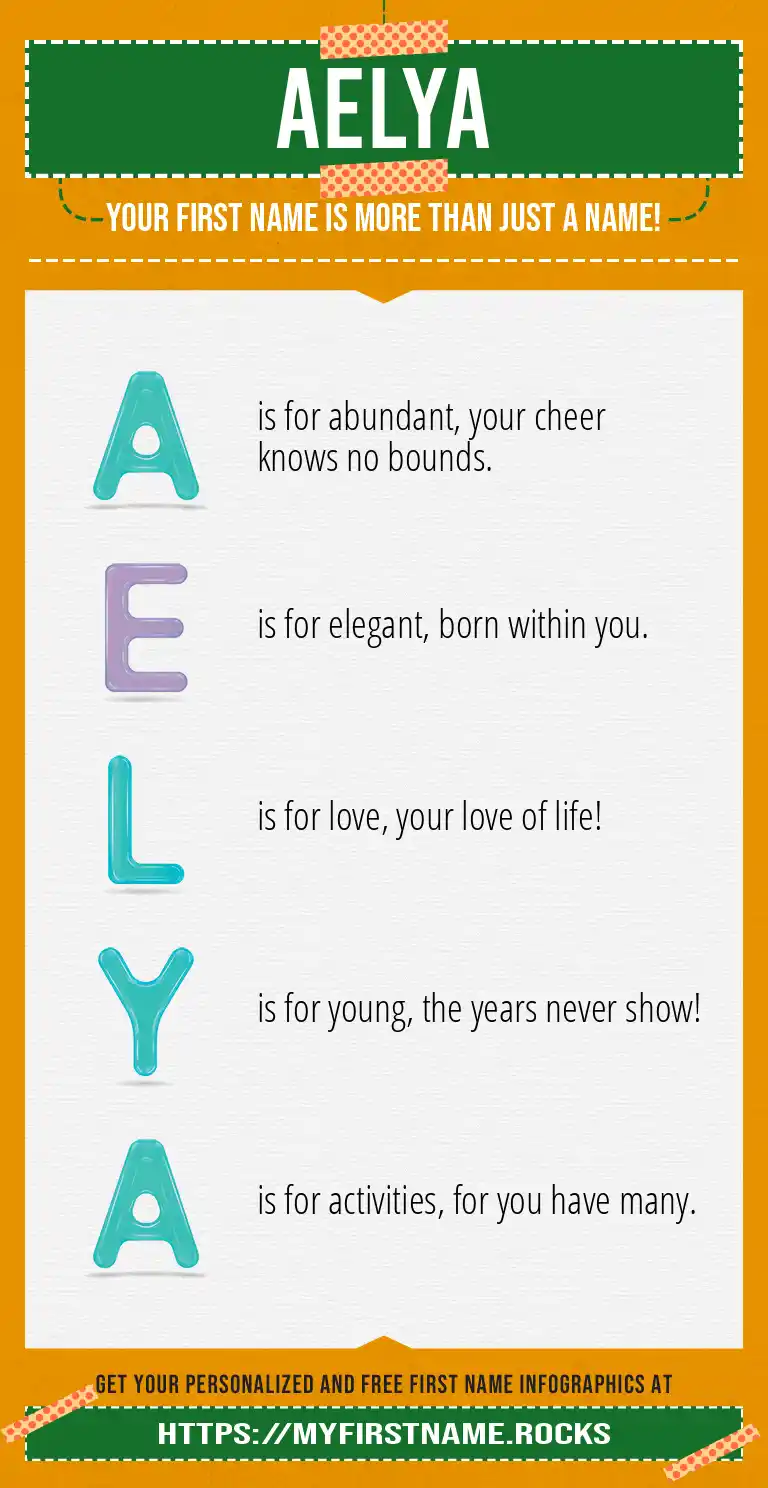 AELYA

YOUR FIRST NAME IS MORE THAN JUST A NAME!

A is for abundant, your cheer knows no bounds.

E is for elegant, born within you.

L is for love, your love of life!

Y is for young, the years never show!

A is for activities, for you have many.

GET YOUR PERSONALIZED AND FREE FIRST NAME INFOGRAPHICS AT

HTTPS://MYFIRSTNAME.ROCKS