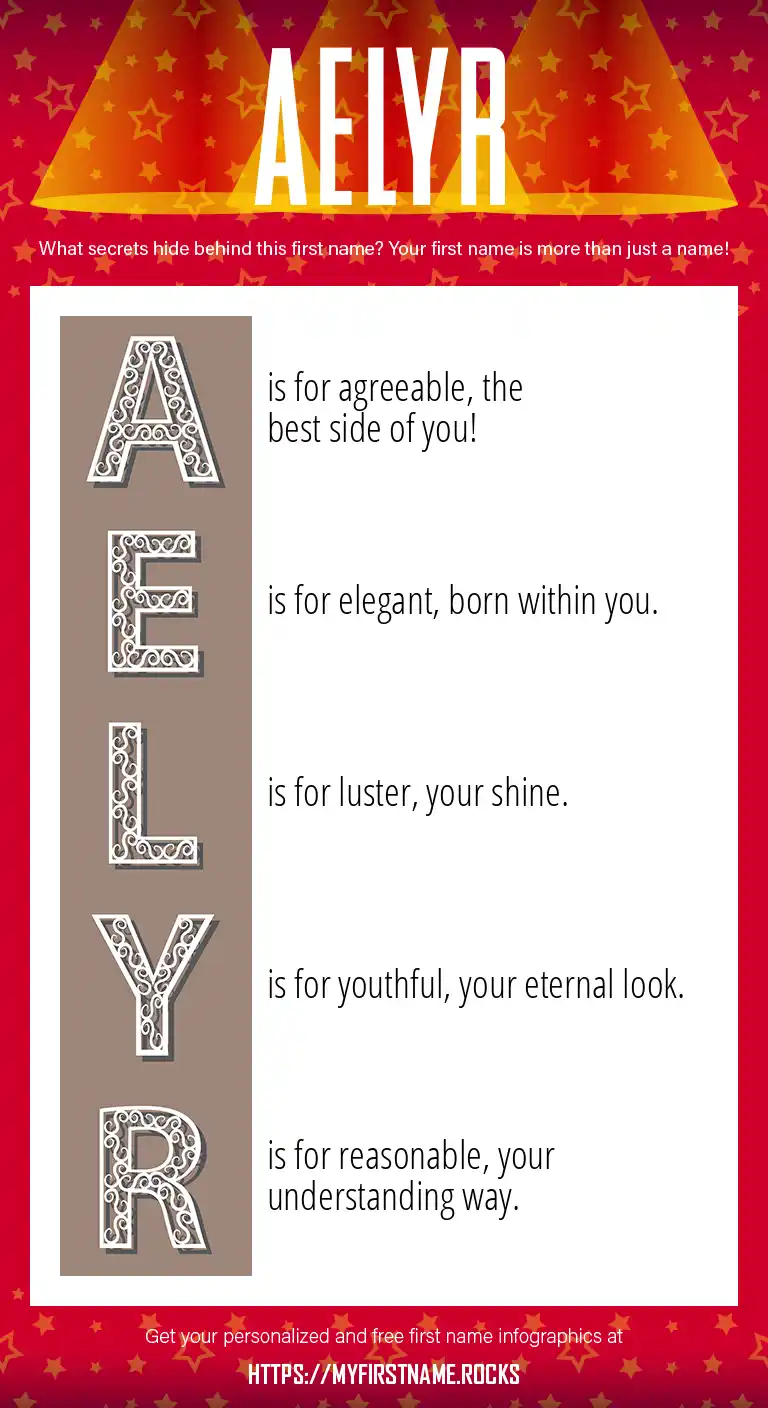 AELYR

What secrets hide behind this first name? Your first name is more than just a name!

A is for agreeable, the best side of you!

E is for elegant, born within you.

L is for luster, your shine.

Y is for youthful, your eternal look.

R is for reasonable, your understanding way.

Get your personalized and free first name infographics at

HTTPS://MYFIRSTNAME.ROCKS