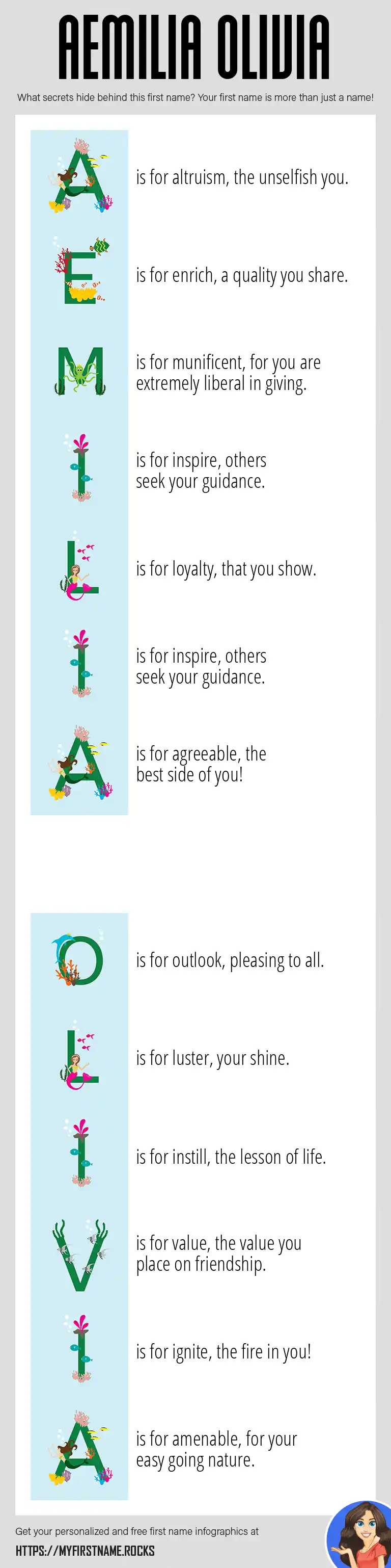 AEMILIA OLIVIA

What secrets hide behind this first name? Your first name is more than just a name!

A is for altruism, the unselfish you.

E is for enrich, a quality you share.

M is for munificent, for you are extremely liberal in giving.

I is for inspire, others seek your guidance.

L is for loyalty, that you show.

I is for inspire, others seek your guidance.

A is for agreeable, the best side of you!

O is for outlook, pleasing to all.

L is for luster, your shine.

I is for instill, the lesson of life.

V is for value, the value you place on friendship.

I is for ignite, the fire in you!

A is for amenable, for your easy going nature.

Get your personalized and free first name infographics at

HTTPS://MYFIRSTNAME.ROCKS