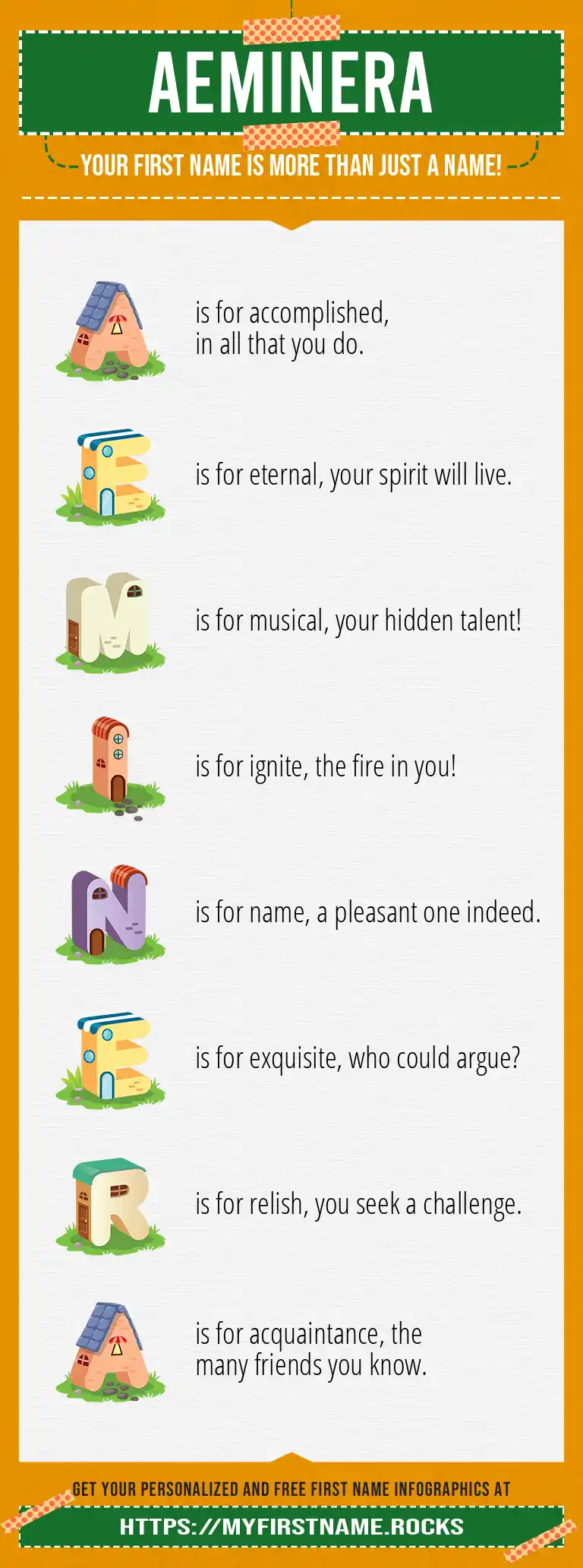 AEMINERA

YOUR FIRST NAME IS MORE THAN JUST A NAME!

A is for accomplished, in all that you do.

E is for eternal, your spirit will live.

M is for musical, your hidden talent!

I is for ignite, the fire in you!

N is for name, a pleasant one indeed.

E is for exquisite, who could argue?

R is for relish, you seek a challenge.

A is for acquaintance, the many friends you know.

GET YOUR PERSONALIZED AND FREE FIRST NAME INFOGRAPHICS AT

HTTPS://MYFIRSTNAME.ROCKS