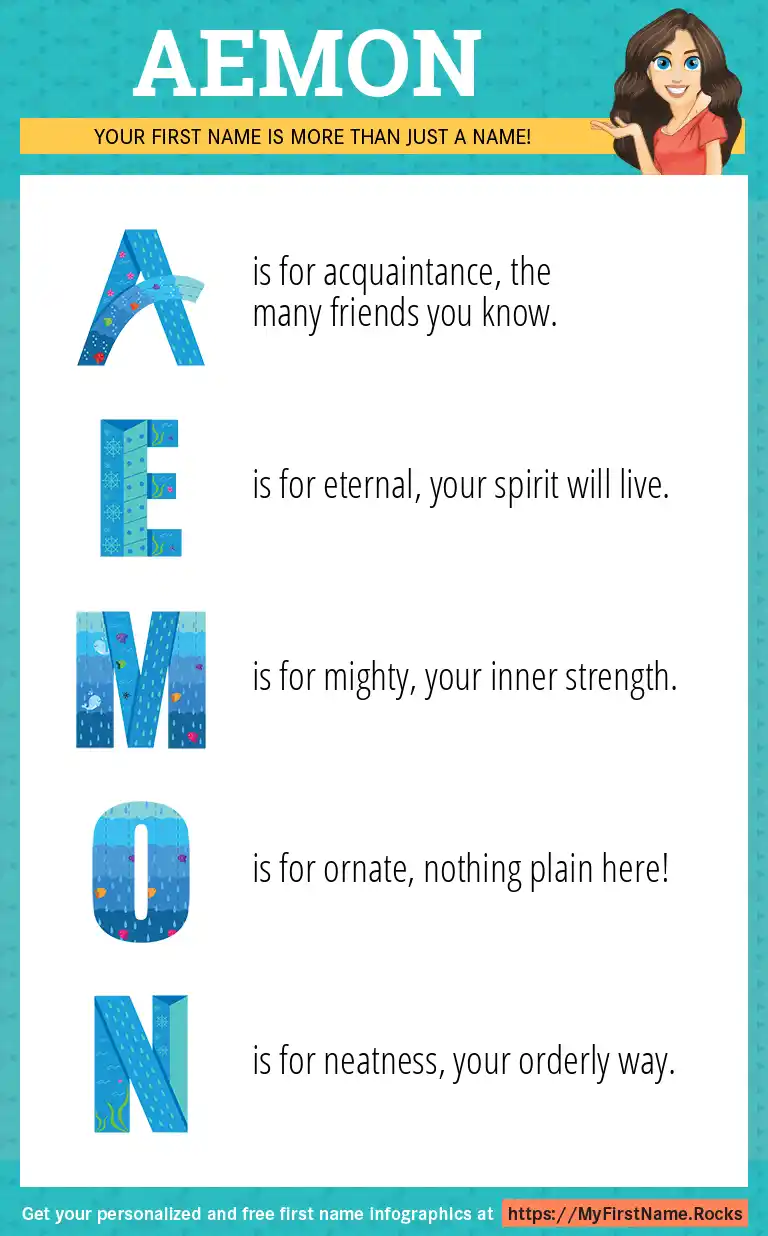 AEMON

YOUR FIRST NAME IS MORE THAN JUST A NAME!

A is for acquaintance, the many friends you know.

E is for eternal, your spirit will live.

M is for mighty, your inner strength.

O is for ornate, nothing plain here!

N is for neatness, your orderly way.

Get your personalized and free first name infographics at https://MyFirstName.Rocks