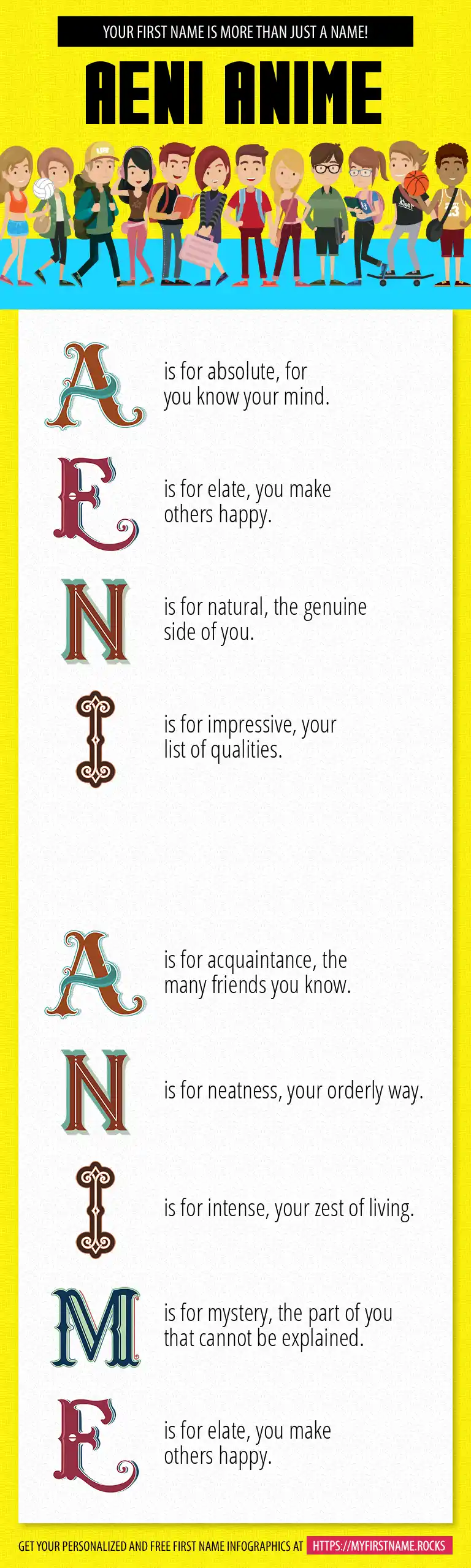 YOUR FIRST NAME IS MORE THAN JUST A NAME!

AENI ANIME

A is for absolute, for you know your mind.

E is for elate, you make others happy.

N is for natural, the genuine side of you.

I is for impressive, your list of qualities.

A is for acquaintance, the many friends you know.

N is for neatness, your orderly way.

I is for intense, your zest of living.

M is for mystery, the part of you that cannot be explained.

E is for elate, you make others happy.

GET YOUR PERSONALIZED AND FREE FIRST NAME INFOGRAPHICS AT HTTPS://MYFIRSTNAME.ROCKS