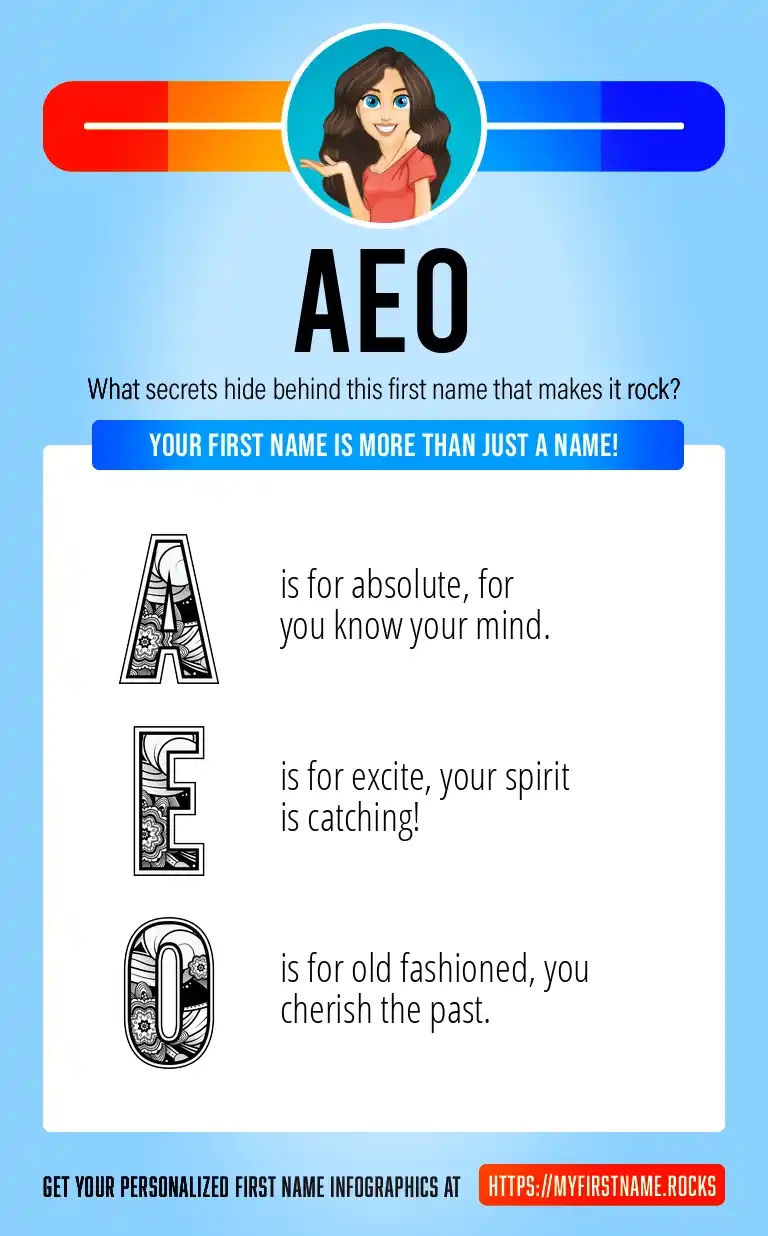 AEO

What secrets hide behind this first name that makes it rock?

YOUR FIRST NAME IS MORE THAN JUST A NAME!

A is for absolute, for you know your mind.

E is for excite, your spirit is catching!

O is for old fashioned, you cherish the past.

GET YOUR PERSONALIZED FIRST NAME INFOGRAPHICS AT HTTPS://MYFIRSTNAME.ROCKS