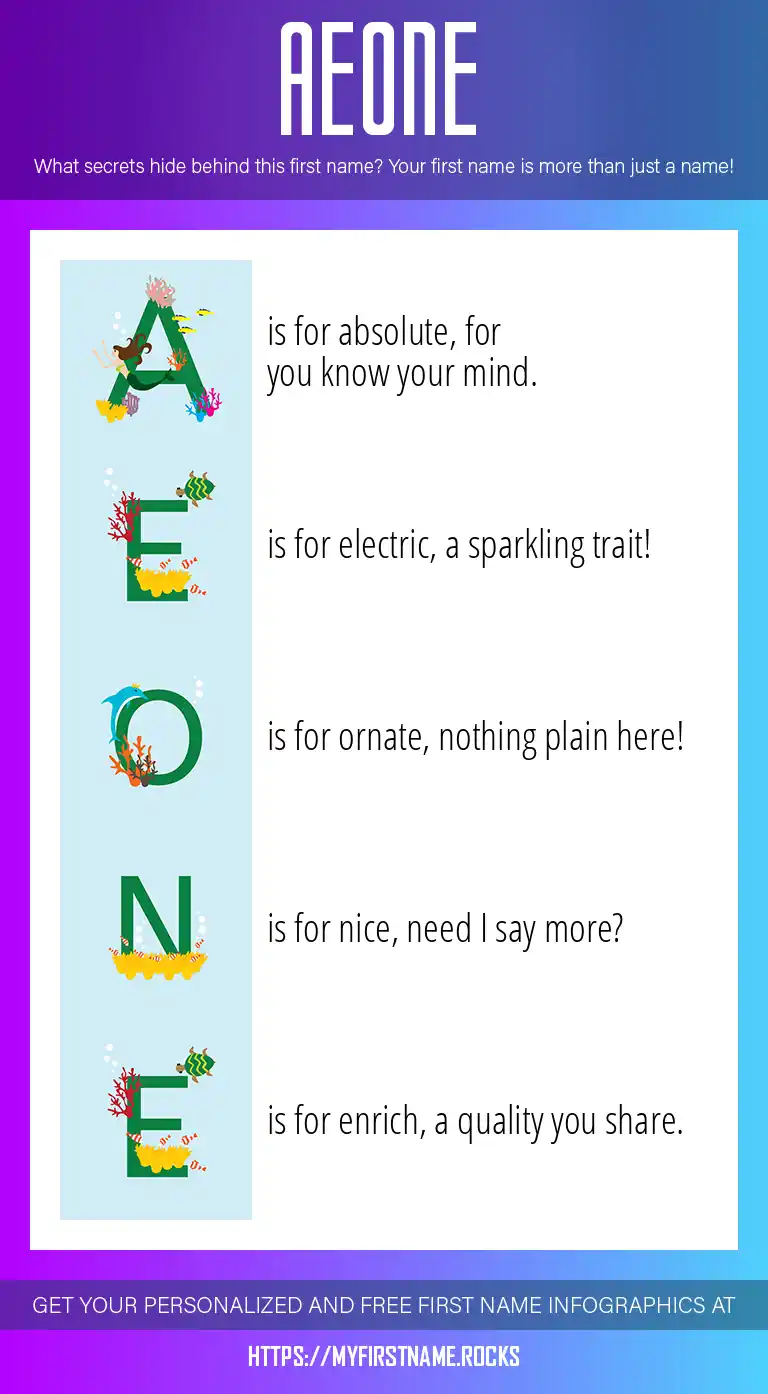 AEONE

What secrets hide behind this first name? Your first name is more than just a name!

A is for absolute, for you know your mind.

E is for electric, a sparkling trait!

O is for ornate, nothing plain here!

N is for nice, need I say more?

E is for enrich, a quality you share.

GET YOUR PERSONALIZED AND FREE FIRST NAME INFOGRAPHICS AT

HTTPS://MYFIRSTNAME.ROCKS